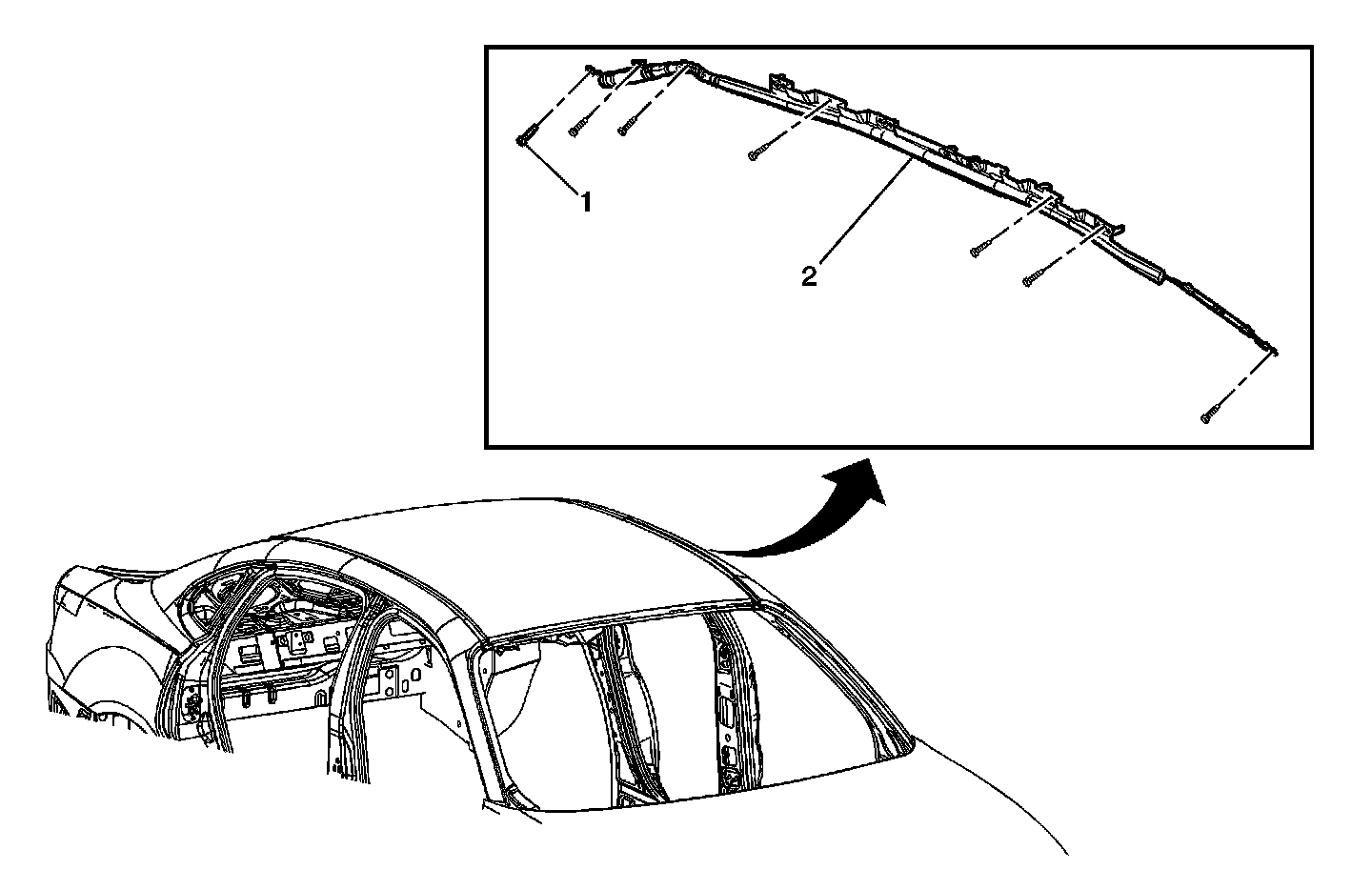 1
2