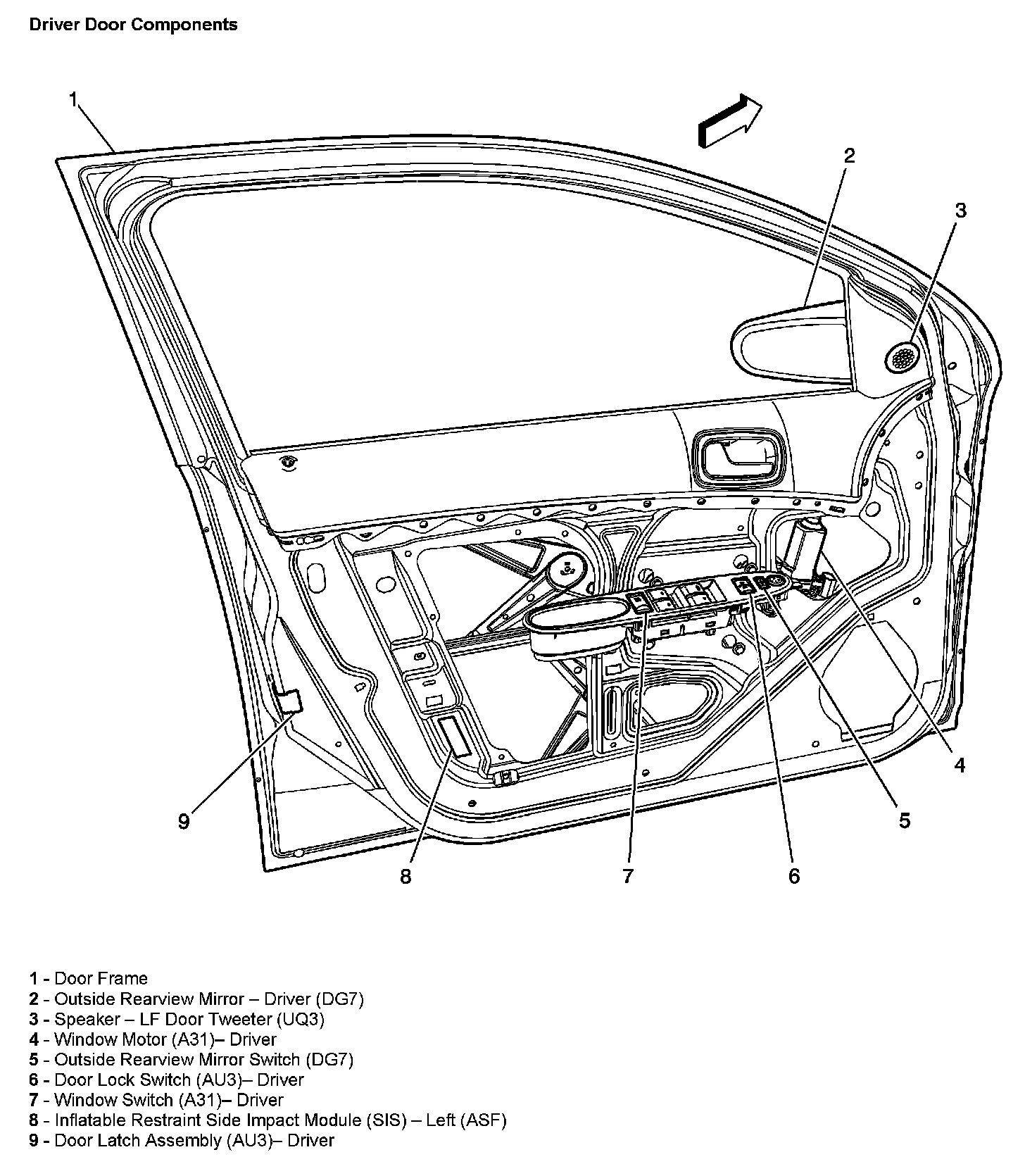 Driver Door Components

1

2

3

4

5

6

7

8

9

1 - Door Frame
2 - Outside Rearview Mirror – Driver (DG7)
3 - Speaker – LF Door Tweeter (UQ3)
4 - Window Motor (A31)– Driver
5 - Outside Rearview Mirror Switch (DG7)
6 - Door Lock Switch (AU3)– Driver
7 - Window Switch (A31)– Driver
8 - Inflatable Restraint Side Impact Module (SIS) – Left (ASF)
9 - Door Latch Assembly (AU3)– Driver