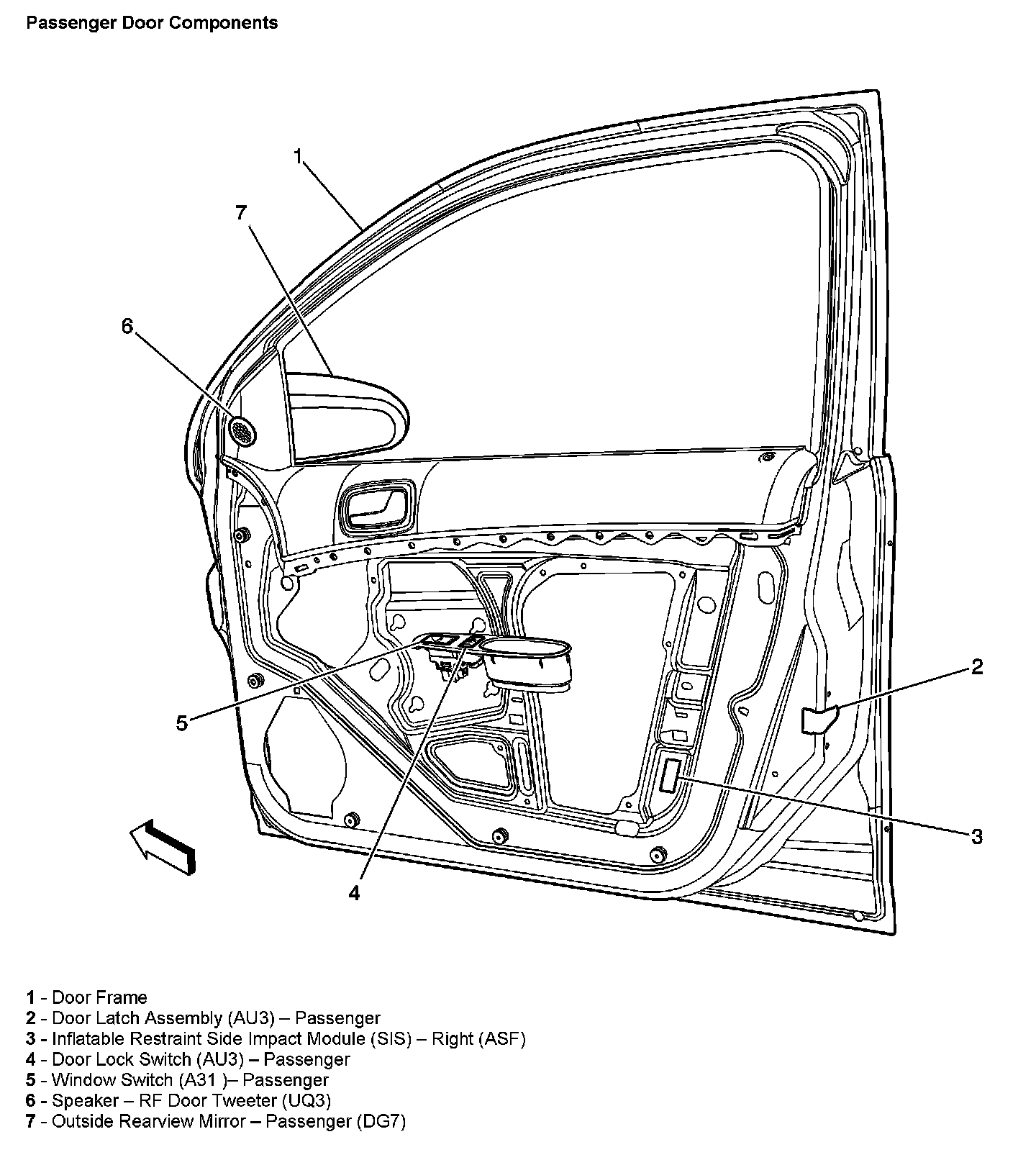 Passenger Door Components

1

7

6

2

5

3

4

1 - Door Frame
2 - Door Latch Assembly (AU3) – Passenger
3 - Inflatable Restraint Side Impact Module (SIS) – Right (ASF)
4 - Door Lock Switch (AU3) – Passenger
5 - Window Switch (A31 )– Passenger
6 - Speaker – RF Door Tweeter (UQ3)
7 - Outside Rearview Mirror – Passenger (DG7)