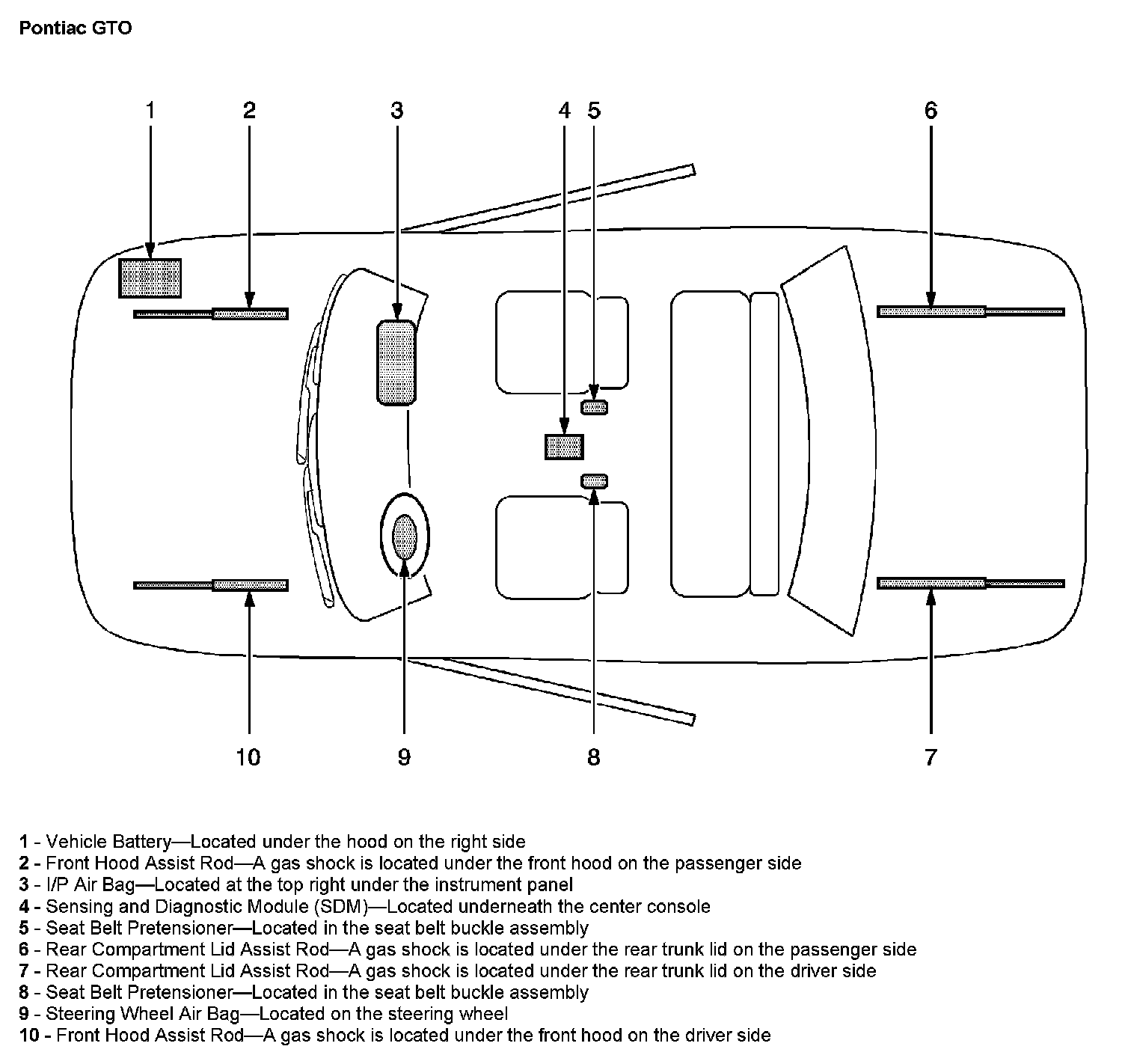 Pontiac GTO

1
2
3
4
5
6
10
9
8
7

1 - Vehicle Battery—Located under the hood on the right side
2 - Front Hood Assist Rod—A gas shock is located under the front hood on the passenger side
3 - I/P Air Bag—Located at the top right under the instrument panel
4 - Sensing and Diagnostic Module (SDM)—Located underneath the center console
5 - Seat Belt Pretensioner—Located in the seat belt buckle assembly
6 - Rear Compartment Lid Assist Rod—A gas shock is located under the rear trunk lid on the passenger side
7 - Rear Compartment Lid Assist Rod—A gas shock is located under the rear trunk lid on the driver side
8 - Seat Belt Pretensioner—Located in the seat belt buckle assembly
9 - Steering Wheel Air Bag—Located on the steering wheel
10 - Front Hood Assist Rod—A gas shock is located under the front hood on the driver side