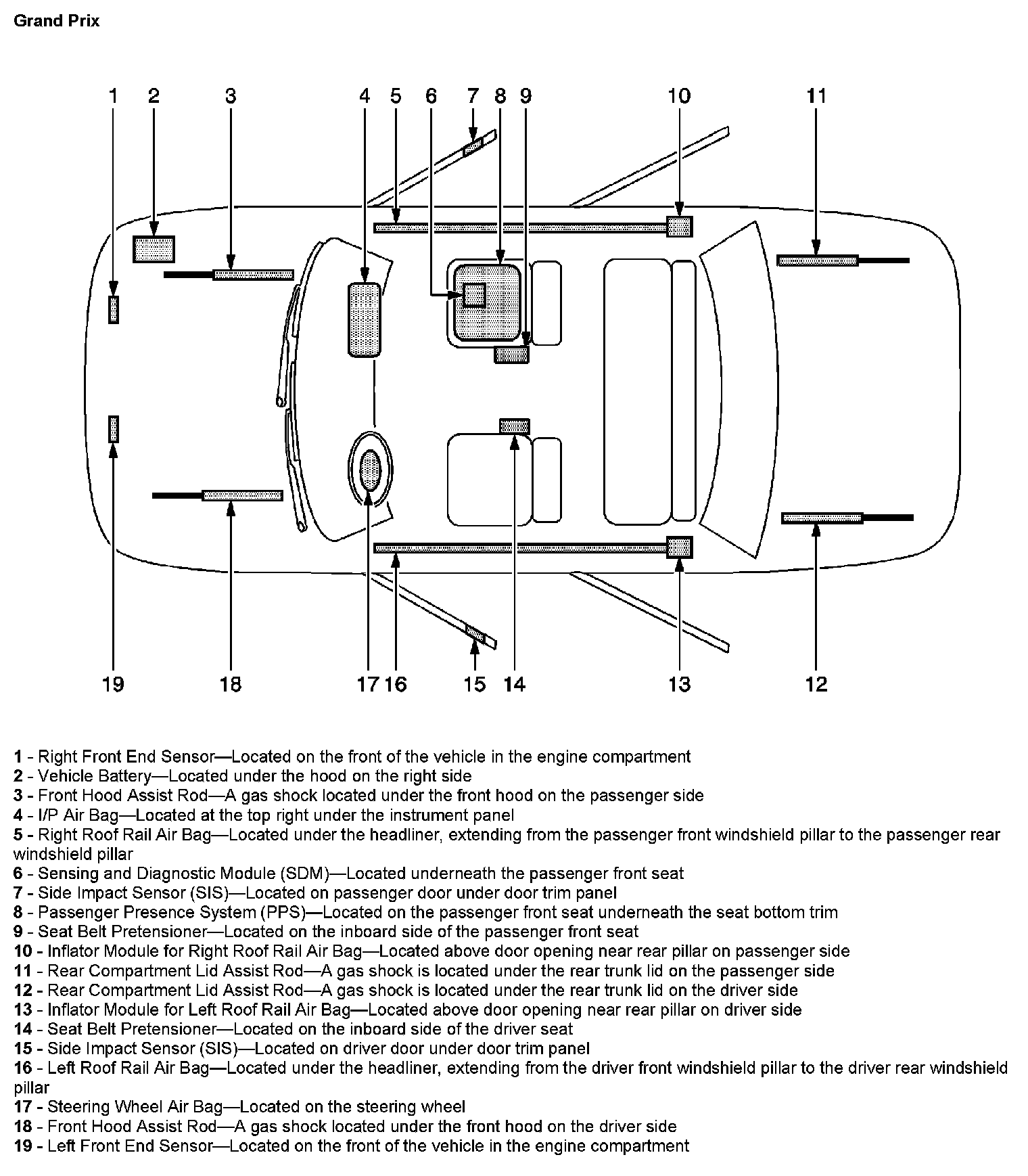 Grand Prix

1 2 3 4 5 6 7 8 9 10 11

19 18 17 16 15 14 13 12

1 - Right Front End Sensor—Located on the front of the vehicle in the engine compartment
2 - Vehicle Battery—Located under the hood on the right side
3 - Front Hood Assist Rod—A gas shock located under the front hood on the passenger side
4 - I/P Air Bag—Located at the top right under the instrument panel
5 - Right Roof Rail Air Bag—Located under the headliner, extending from the passenger front windshield pillar to the passenger rear windshield pillar
6 - Sensing and Diagnostic Module (SDM)—Located underneath the passenger front seat
7 - Side Impact Sensor (SIS)—Located on passenger door under door trim panel
8 - Passenger Presence System (PPS)—Located on the passenger front seat underneath the seat bottom trim
9 - Seat Belt Pretensioner—Located on the inboard side of the passenger front seat
10 - Inflator Module for Right Roof Rail Air Bag—Located above door opening near rear pillar on passenger side
11 - Rear Compartment Lid Assist Rod—A gas shock is located under the rear trunk lid on the passenger side
12 - Rear Compartment Lid Assist Rod—A gas shock is located under the rear trunk lid on the driver side
13 - Inflator Module for Left Roof Rail Air Bag—Located above door opening near rear pillar on driver side
14 - Seat Belt Pretensioner—Located on the inboard side of the driver seat
15 - Side Impact Sensor (SIS)—Located on driver door under door trim panel
16 - Left Roof Rail Air Bag—Located under the headliner, extending from the driver front windshield pillar to the driver rear windshield pillar
17 - Steering Wheel Air Bag—Located on the steering wheel
18 - Front Hood Assist Rod—A gas shock located under the front hood on the driver side
19 - Left Front End Sensor—Located on the front of the vehicle in the engine compartment