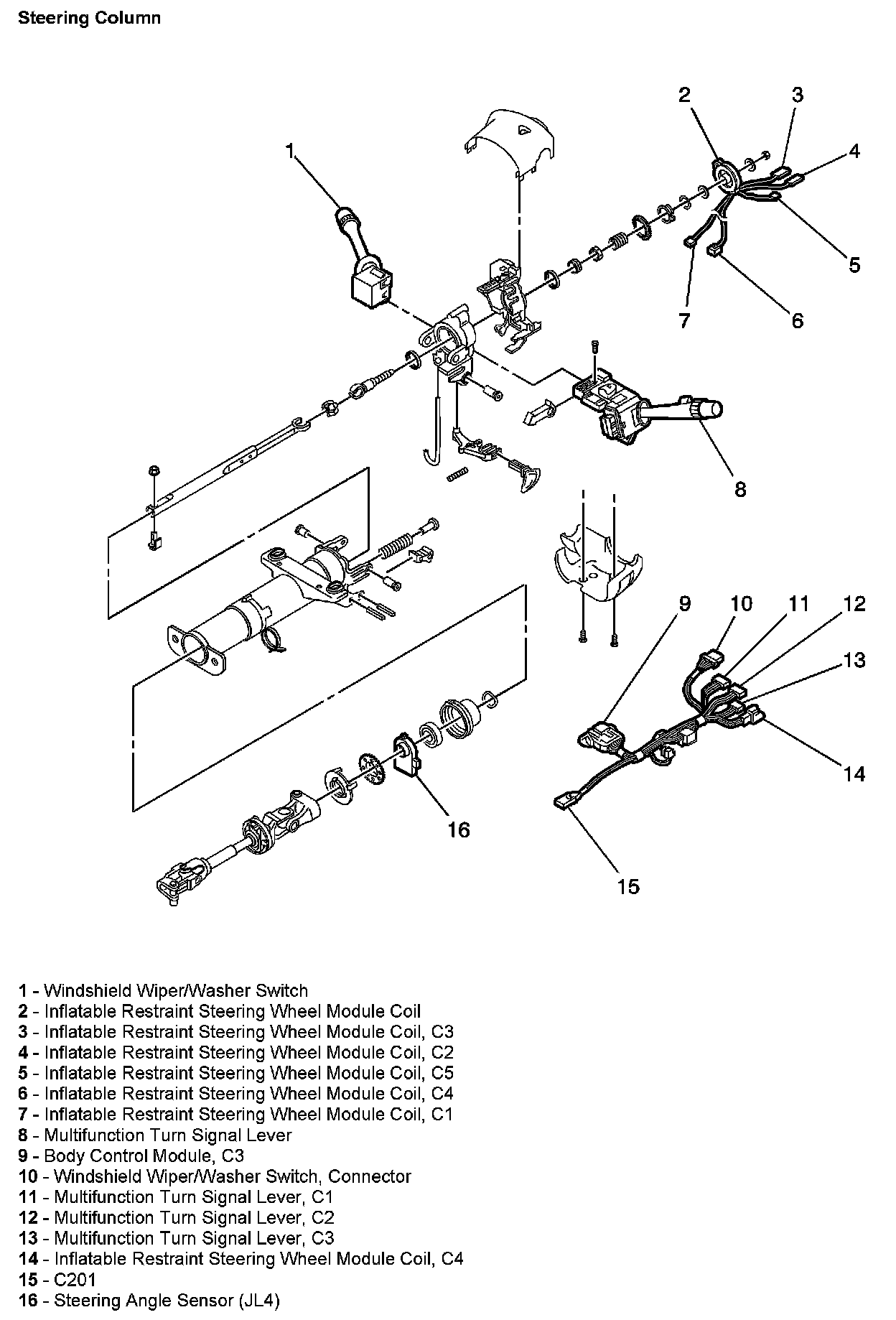 Steering Column

1
2
3
4
5
6
7
8
9
10
11
12
13
14
15
16

1 - Windshield Wiper/Washer Switch
2 - Inflatable Restraint Steering Wheel Module Coil
3 - Inflatable Restraint Steering Wheel Module Coil, C3
4 - Inflatable Restraint Steering Wheel Module Coil, C2
5 - Inflatable Restraint Steering Wheel Module Coil, C5
6 - Inflatable Restraint Steering Wheel Module Coil, C4
7 - Inflatable Restraint Steering Wheel Module Coil, C1
8 - Multifunction Turn Signal Lever
9 - Body Control Module, C3
10 - Windshield Wiper/Washer Switch, Connector
11 - Multifunction Turn Signal Lever, C1
12 - Multifunction Turn Signal Lever, C2
13 - Multifunction Turn Signal Lever, C3
14 - Inflatable Restraint Steering Wheel Module Coil, C4
15 - C201
16 - Steering Angle Sensor (JL4)