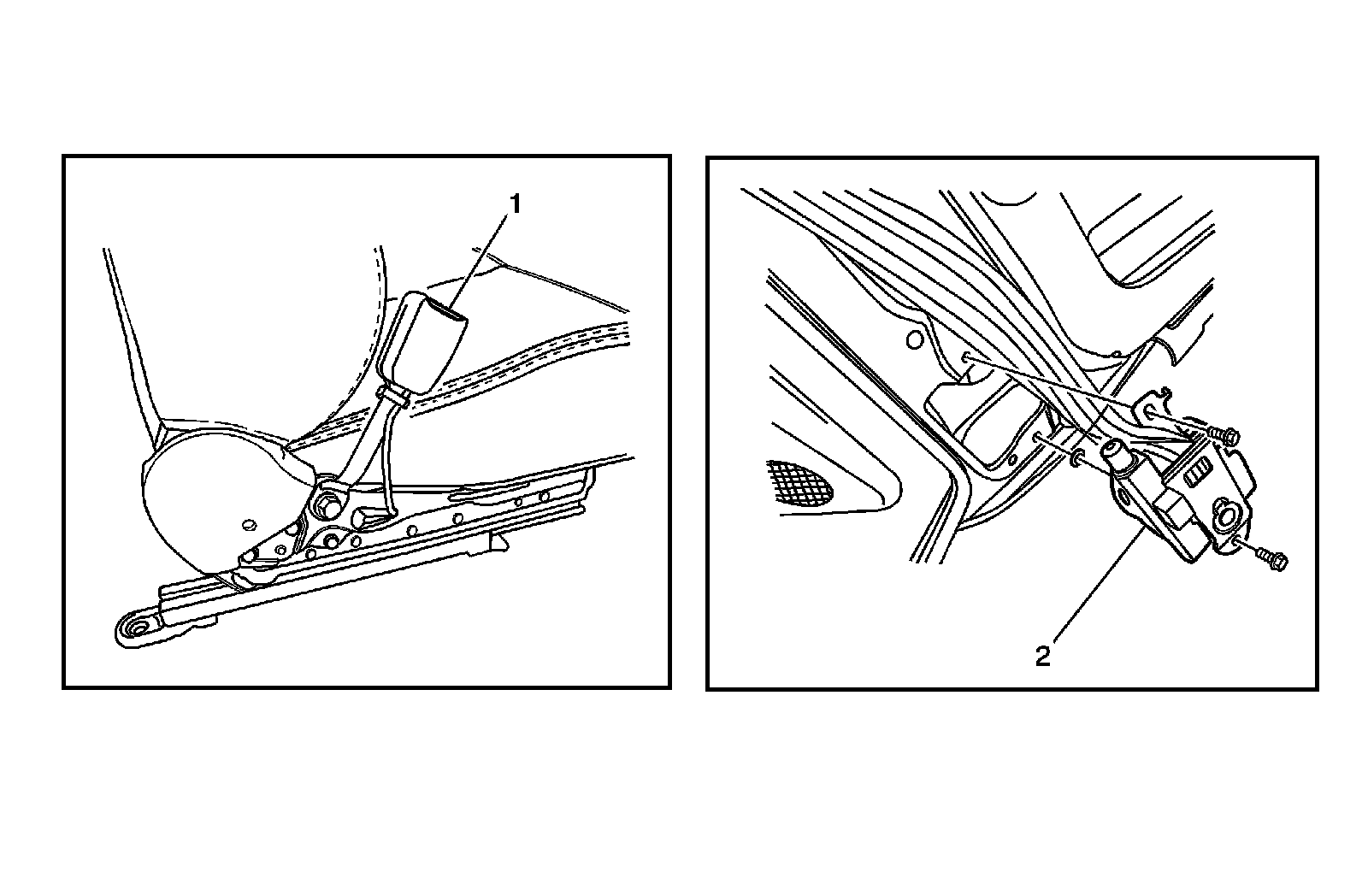 1

2