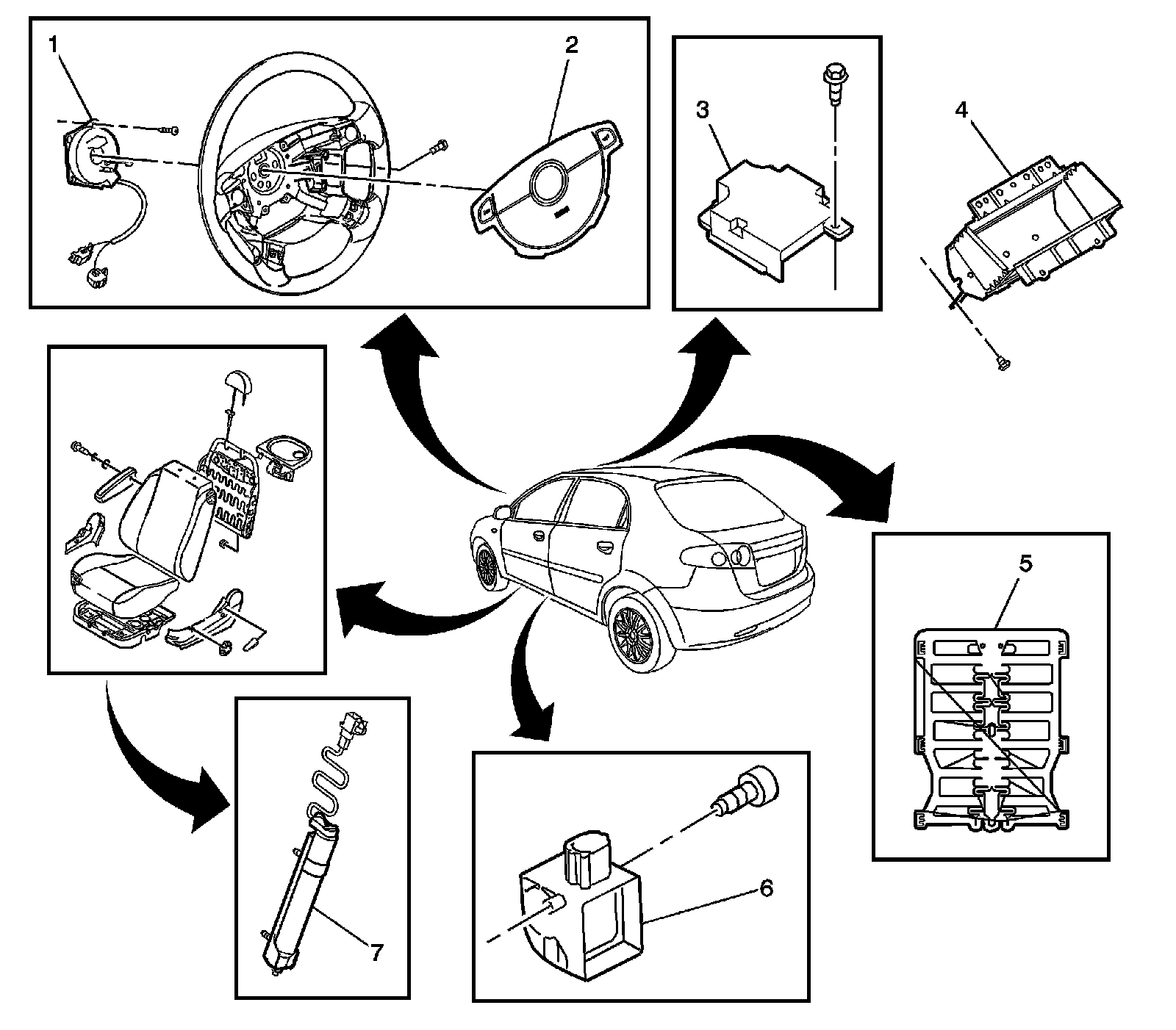 1
2
3
4
5
6
7