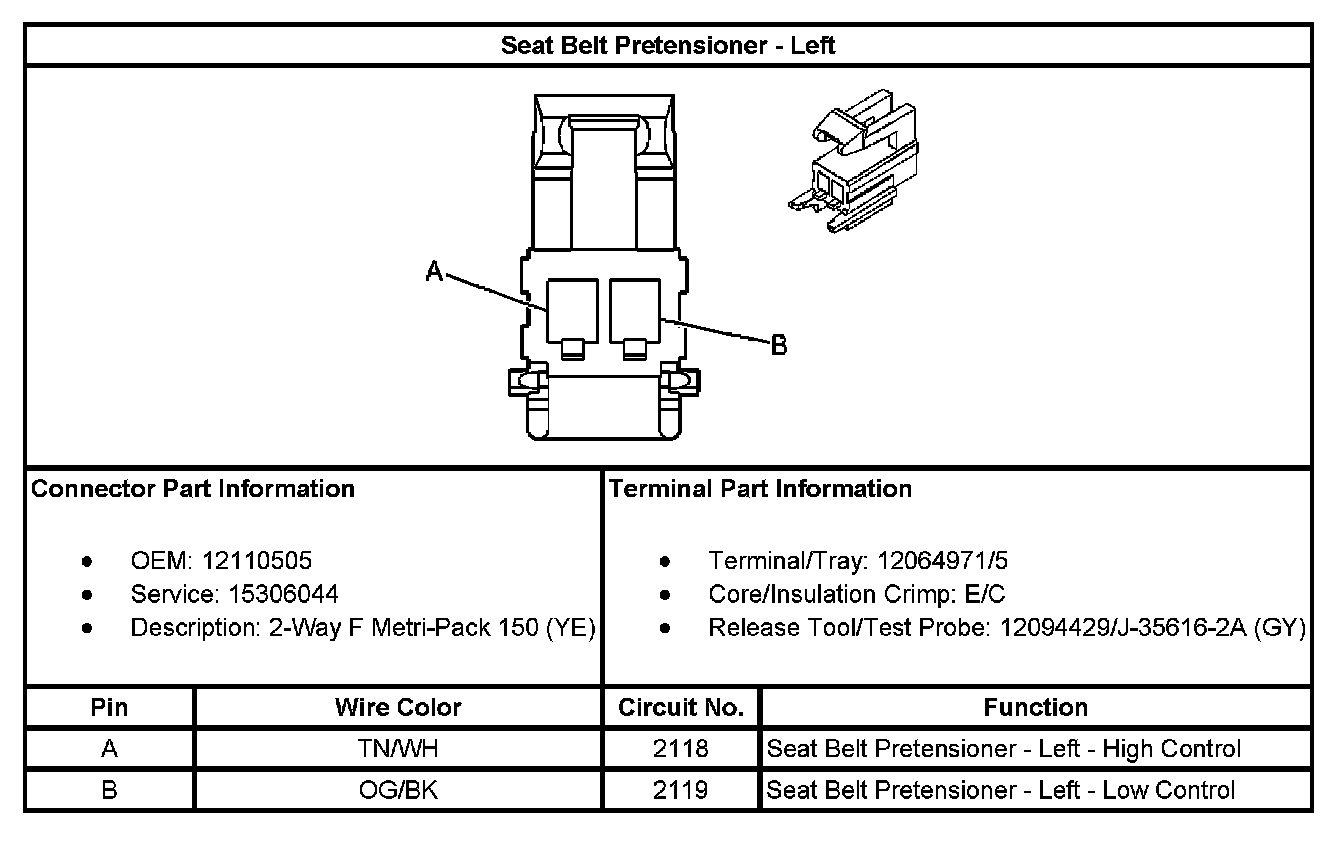 Seat Belt Pretensioner - Left

A

B

Connector Part Information

- OEM: 12110505
- Service: 15306044
- Description: 2-Way F Metri-Pack 150 (YE)

Terminal Part Information

- Terminal/Tray: 12064971/5
- Core/Insulation Crimp: E/C
- Release Tool/Test Probe: 12094429/J-35616-2A (GY)

| Pin | Wire Color | Circuit No. | Function |
|---|---|---|---|
| A | TN/WH | 2118 | Seat Belt Pretensioner - Left - High Control |
| B | OG/BK | 2119 | Seat Belt Pretensioner - Left - Low Control |