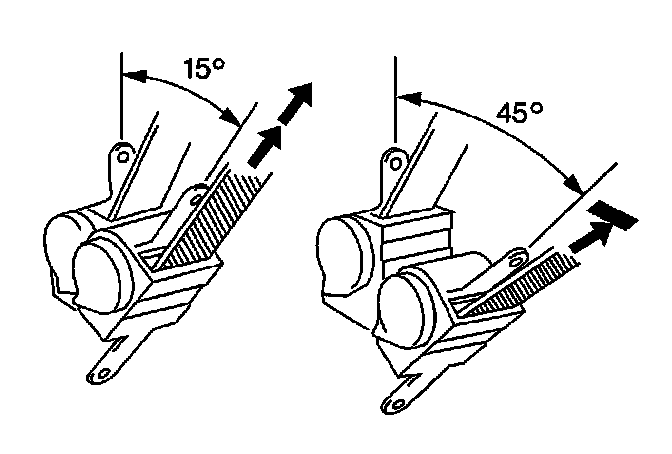 15°

45°