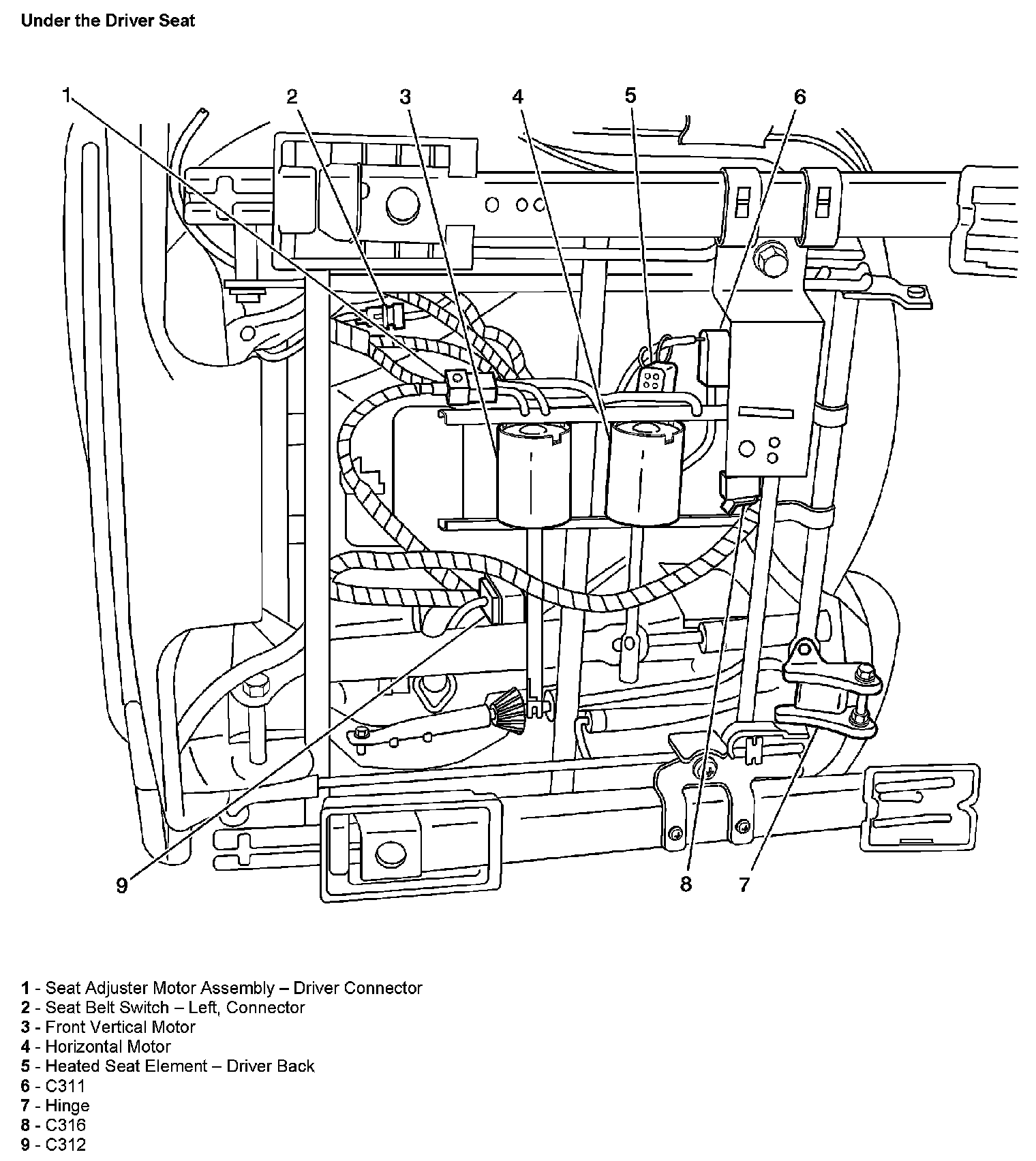 Under the Driver Seat

1
2
3
4
5
6
9
8
7

1 - Seat Adjuster Motor Assembly – Driver Connector
2 - Seat Belt Switch – Left, Connector
3 - Front Vertical Motor
4 - Horizontal Motor
5 - Heated Seat Element – Driver Back
6 - C311
7 - Hinge
8 - C316
9 - C312