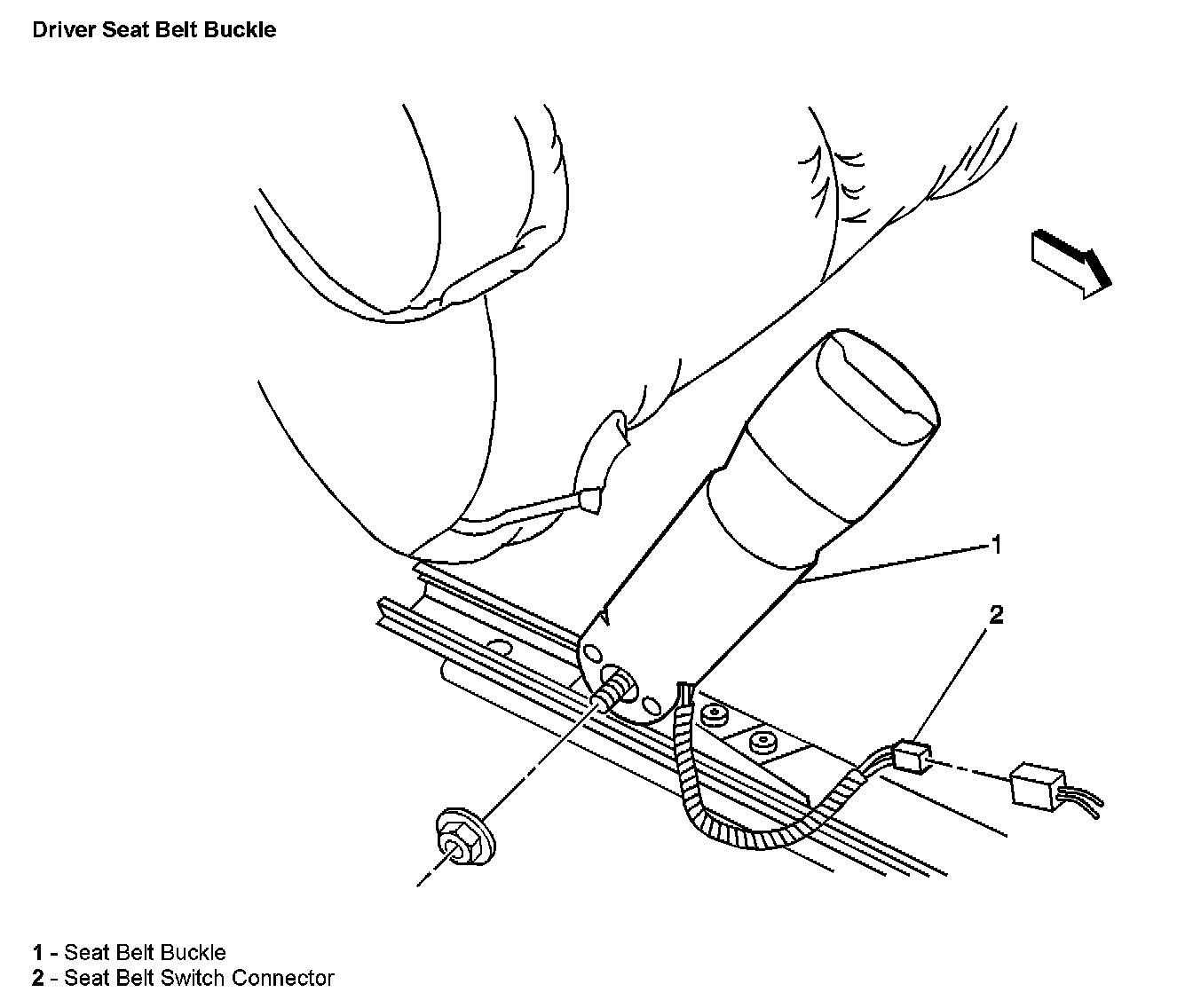 Driver Seat Belt Buckle

1

2

1 - Seat Belt Buckle
2 - Seat Belt Switch Connector