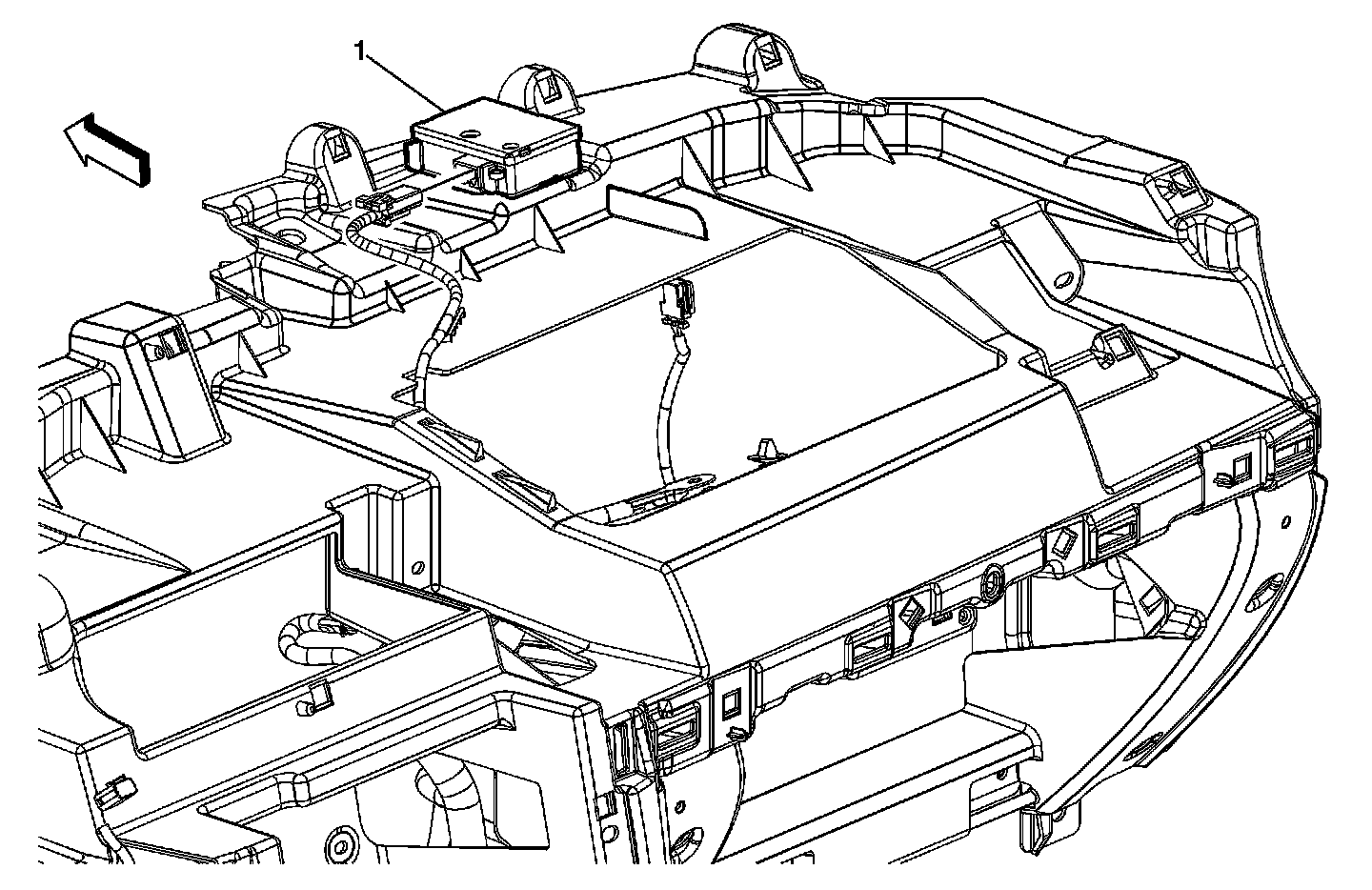 1