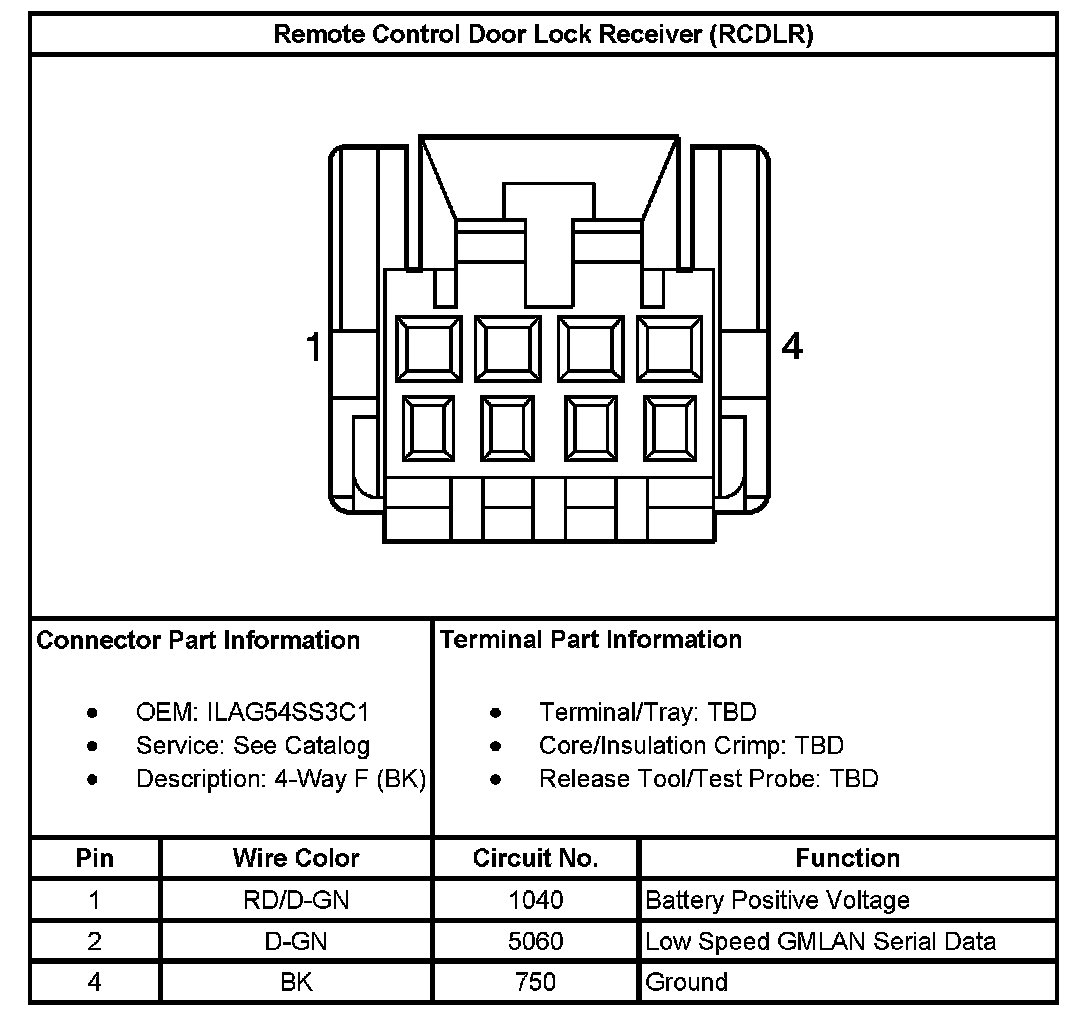 Remote Control Door Lock Receiver (RCDLR)

1

4

Connector Part Information

- OEM: ILAG54SS3C1
- Service: See Catalog
- Description: 4-Way F (BK)

Terminal Part Information

- Terminal/Tray: TBD
- Core/Insulation Crimp: TBD
- Release Tool/Test Probe: TBD

| Pin | Wire Color | Circuit No. | Function |
|---|---|---|---|
| 1 | RD/D-GN | 1040 | Battery Positive Voltage |
| 2 | D-GN | 5060 | Low Speed GMLAN Serial Data |
| 4 | BK | 750 | Ground |