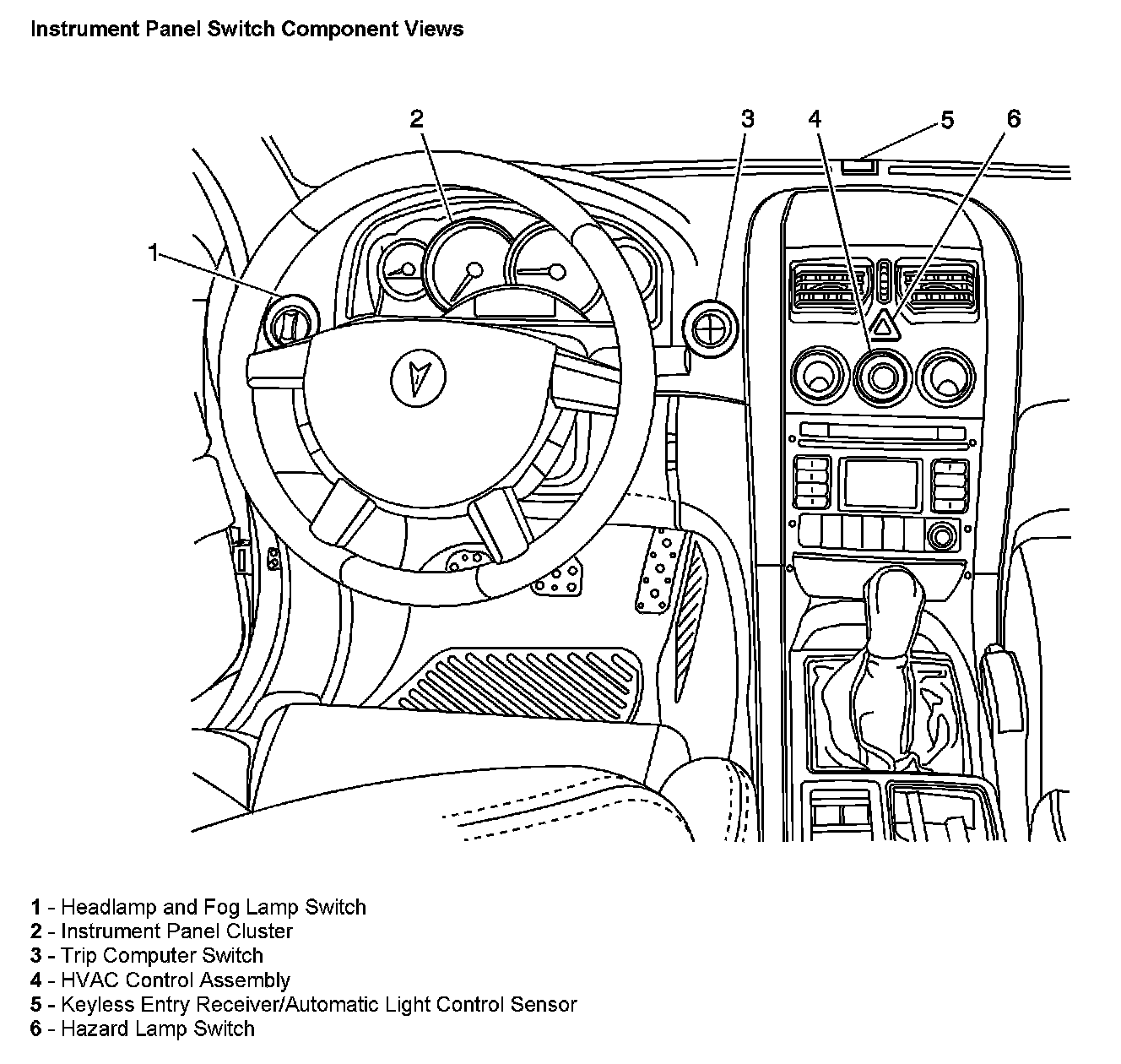 Instrument Panel Switch Component Views

1

2

3

4

5

6

1 - Headlamp and Fog Lamp Switch
2 - Instrument Panel Cluster
3 - Trip Computer Switch
4 - HVAC Control Assembly
5 - Keyless Entry Receiver/Automatic Light Control Sensor
6 - Hazard Lamp Switch