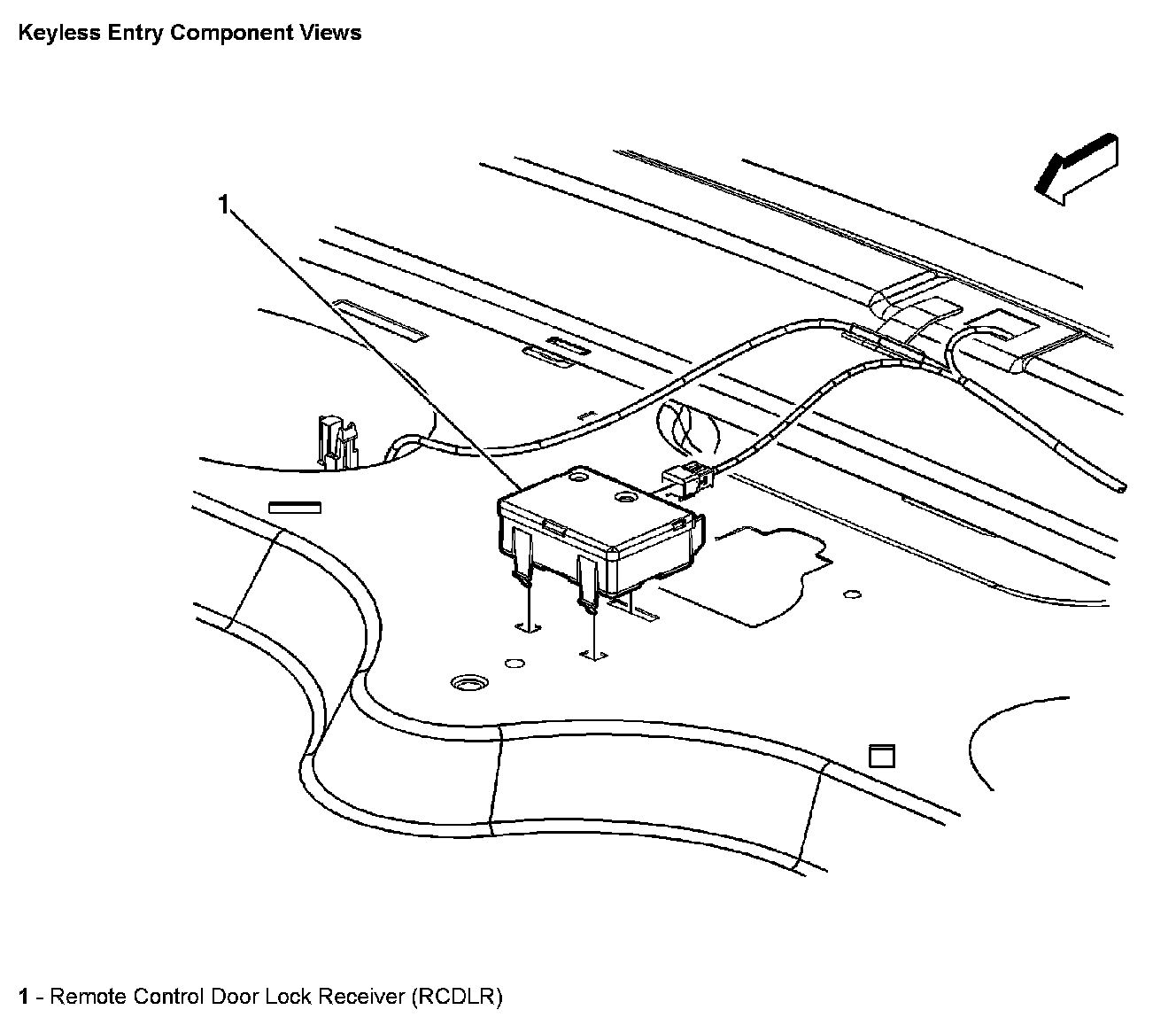 Keyless Entry Component Views

1

1 - Remote Control Door Lock Receiver (RCDLR)