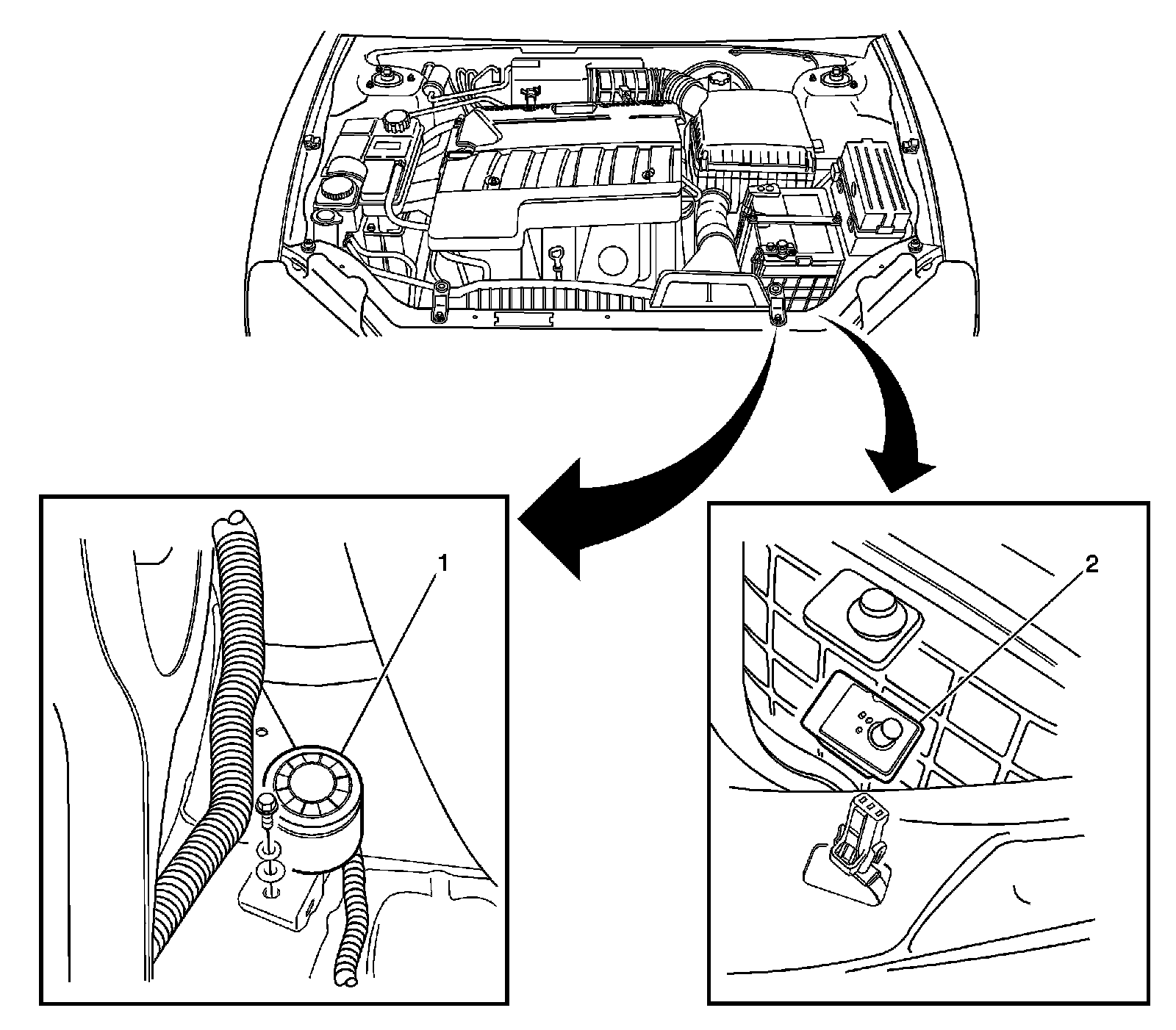 1

2