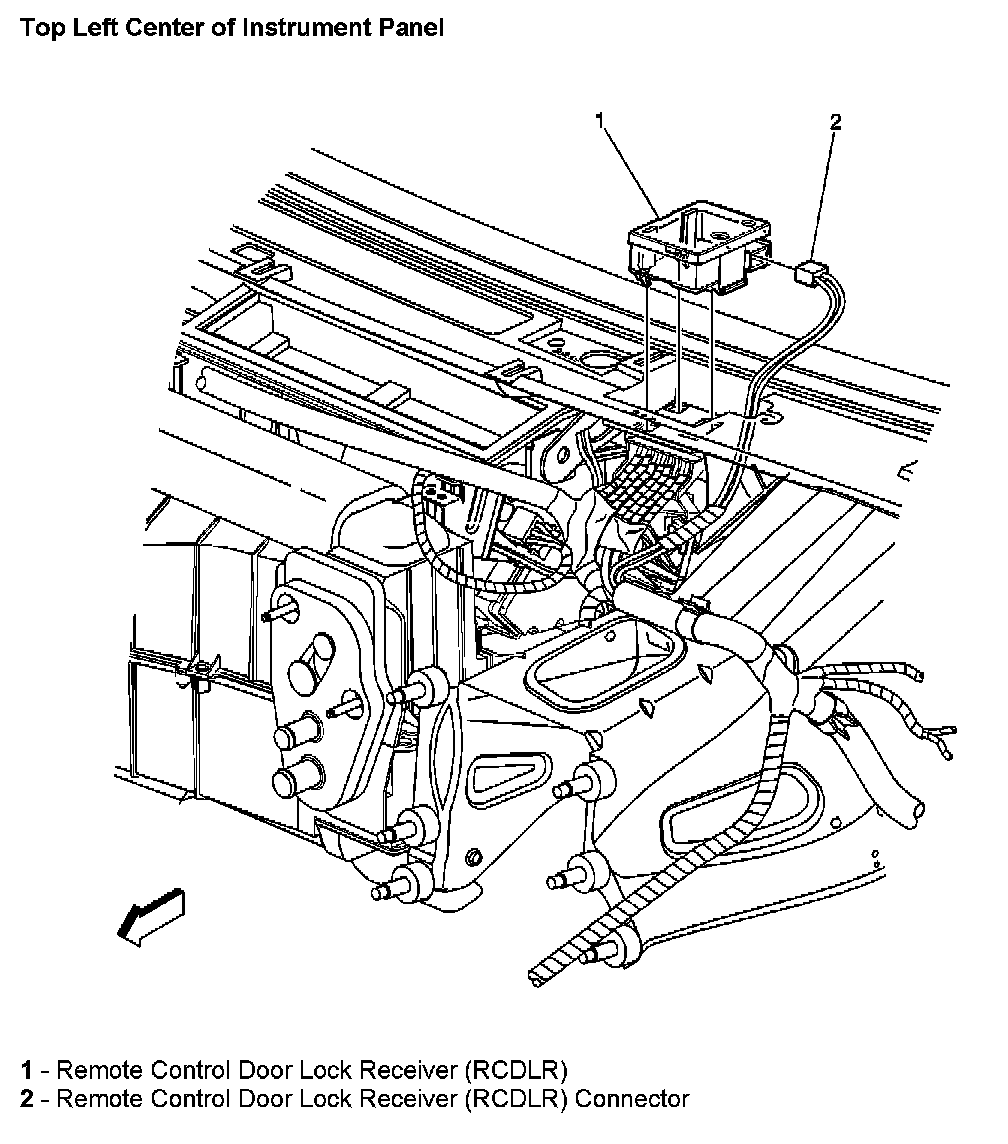 Top Left Center of Instrument Panel

1

2

1 - Remote Control Door Lock Receiver (RCDLR)
2 - Remote Control Door Lock Receiver (RCDLR) Connector