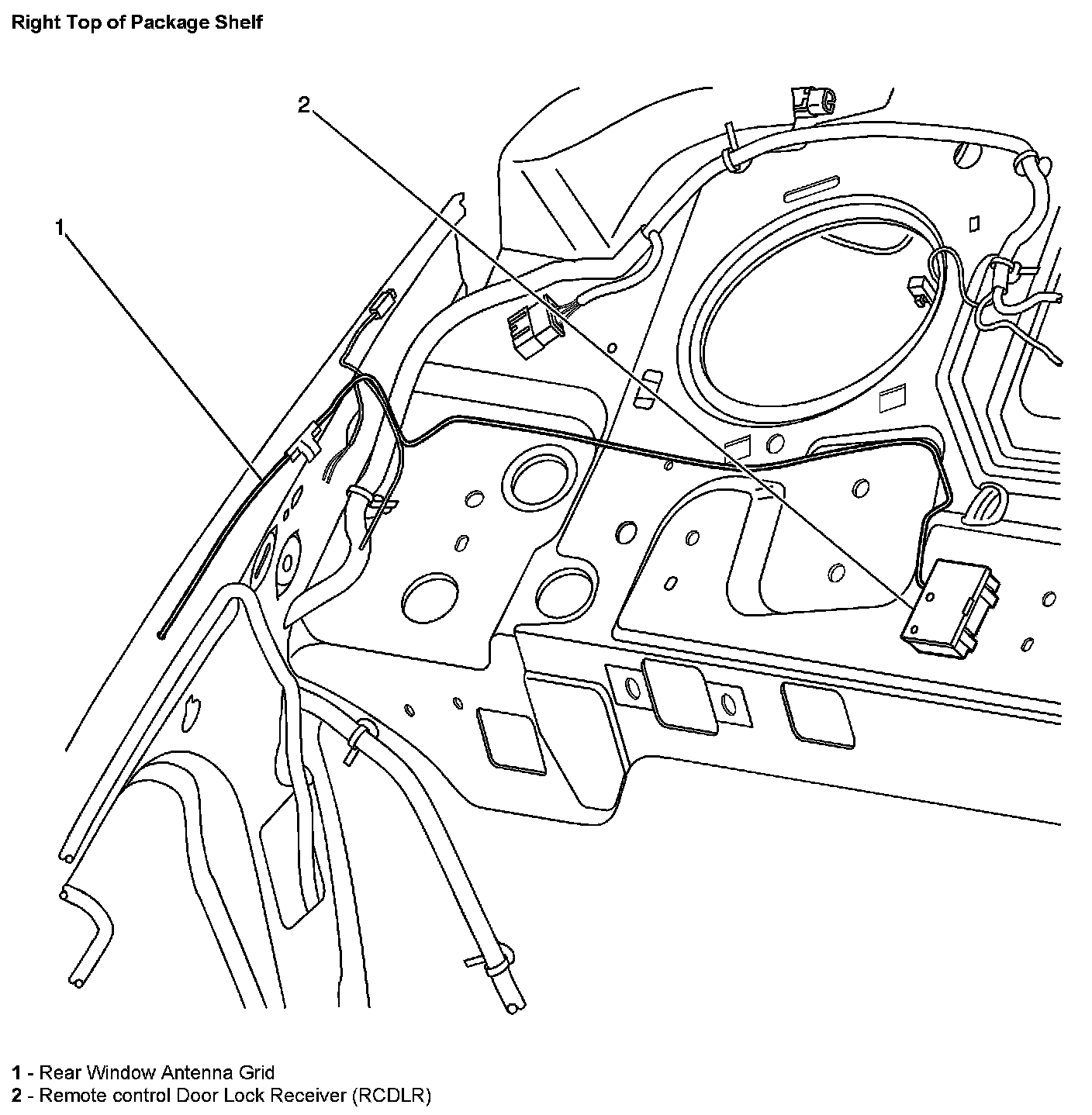 Right Top of Package Shelf

2

1

1 - Rear Window Antenna Grid
2 - Remote control Door Lock Receiver (RCDLR)