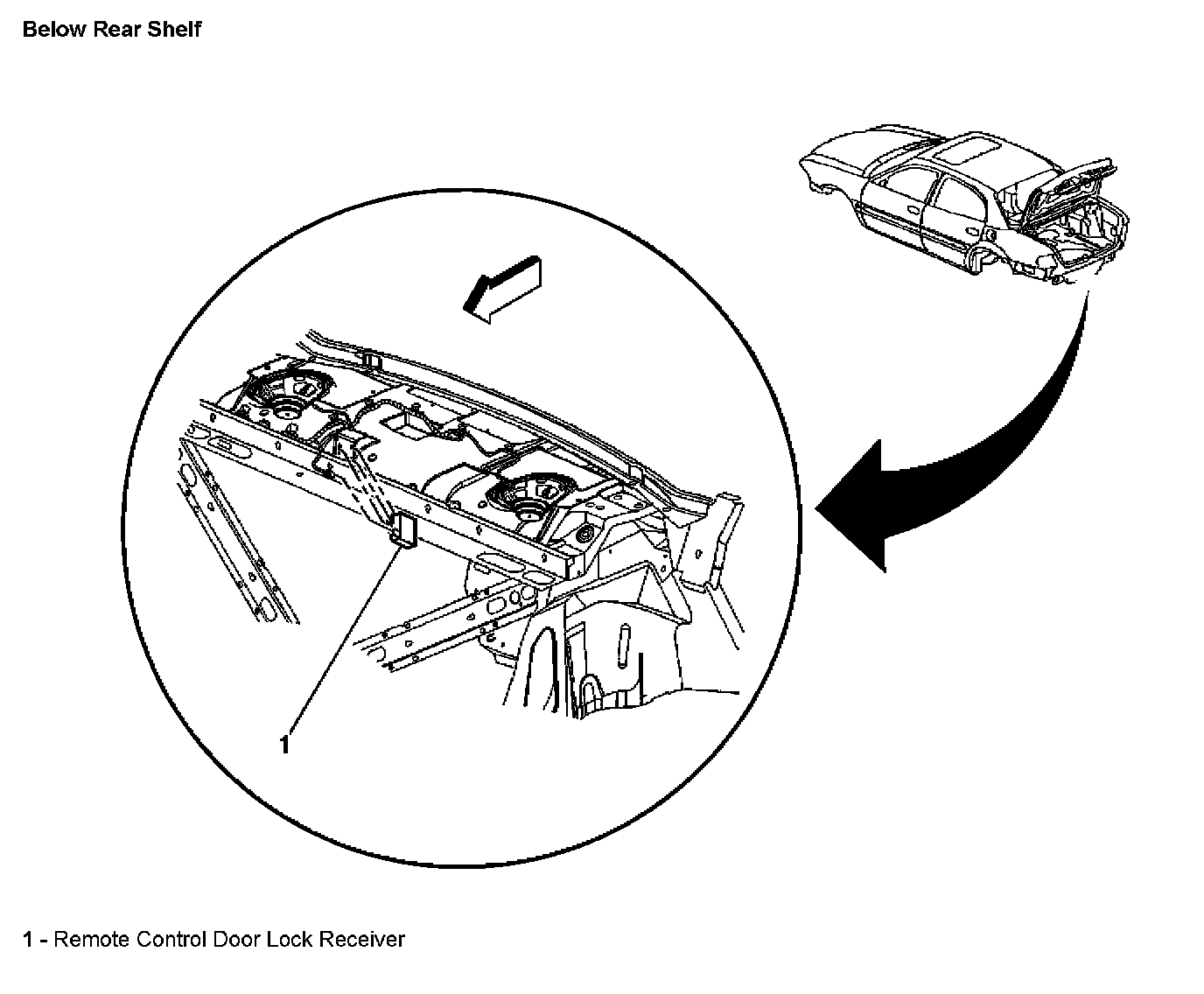 Below Rear Shelf

1

1 - Remote Control Door Lock Receiver