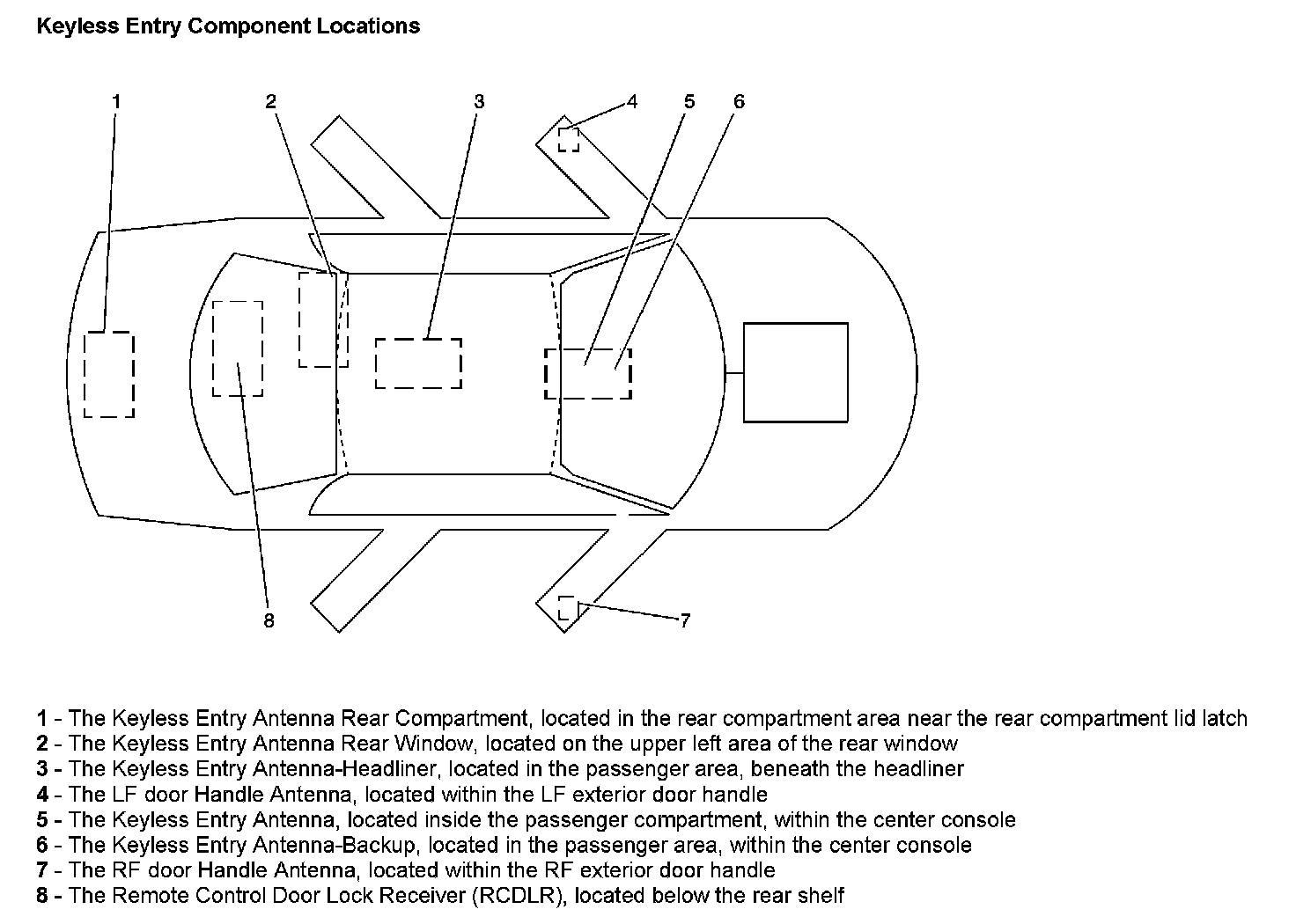 Keyless Entry Component Locations

1
2
3
4
5
6
8
7

1 - The Keyless Entry Antenna Rear Compartment, located in the rear compartment area near the rear compartment lid latch
2 - The Keyless Entry Antenna Rear Window, located on the upper left area of the rear window
3 - The Keyless Entry Antenna-Headliner, located in the passenger area, beneath the headliner
4 - The LF door Handle Antenna, located within the LF exterior door handle
5 - The Keyless Entry Antenna, located inside the passenger compartment, within the center console
6 - The Keyless Entry Antenna-Backup, located in the passenger area, within the center console
7 - The RF door Handle Antenna, located within the RF exterior door handle
8 - The Remote Control Door Lock Receiver (RCDLR), located below the rear shelf