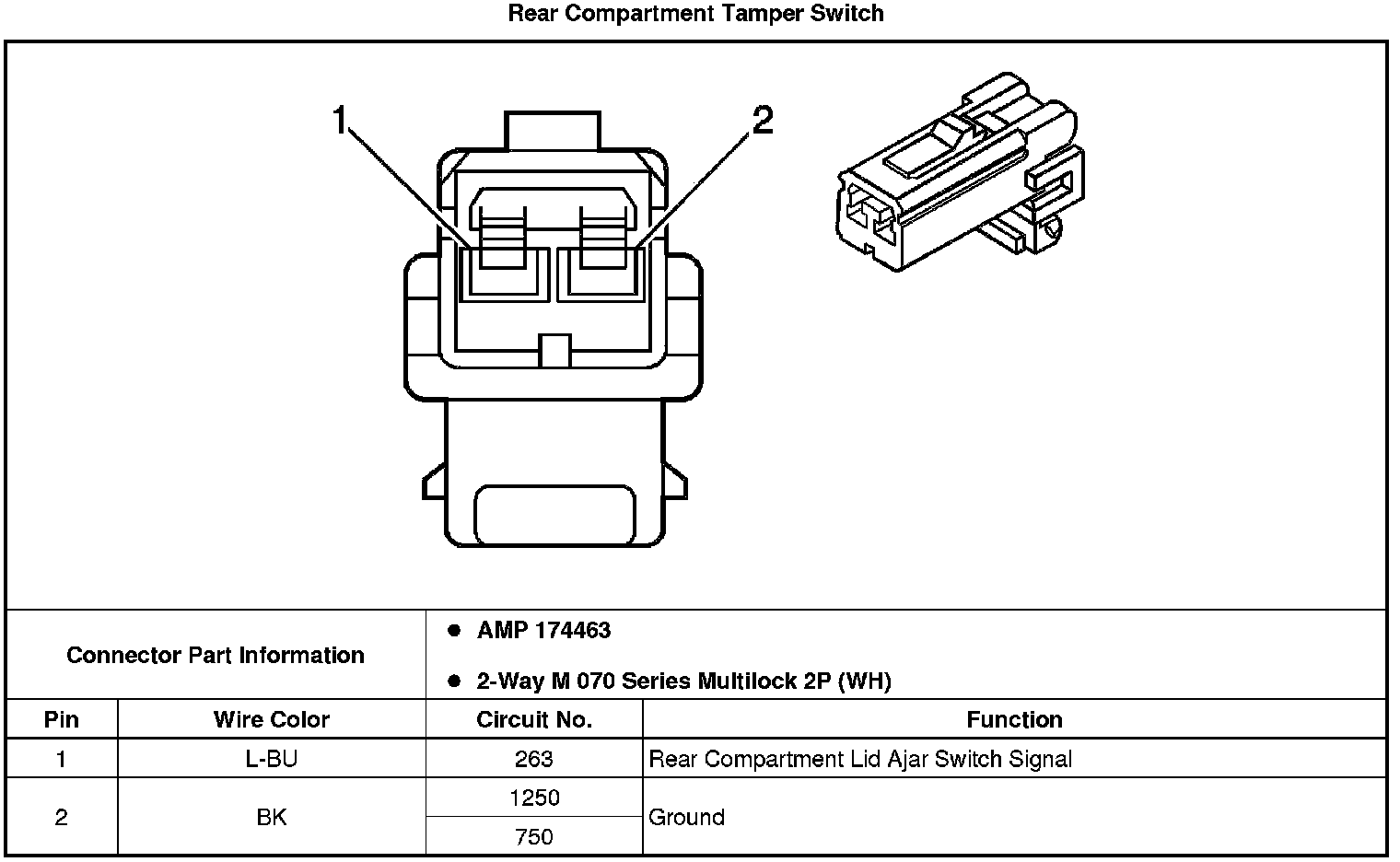 Rear Compartment Tamper Switch

1

2

Connector Part Information

- AMP 174463
- 2-Way M 070 Series Multilock 2P (WH)

| Pin | Wire Color | Circuit No. | Function |
|---|---|---|---|
| 1 | L-BU | 263 | Rear Compartment Lid Ajar Switch Signal |
| 2 | BK | 1250 | Ground |
| | | 750 | |