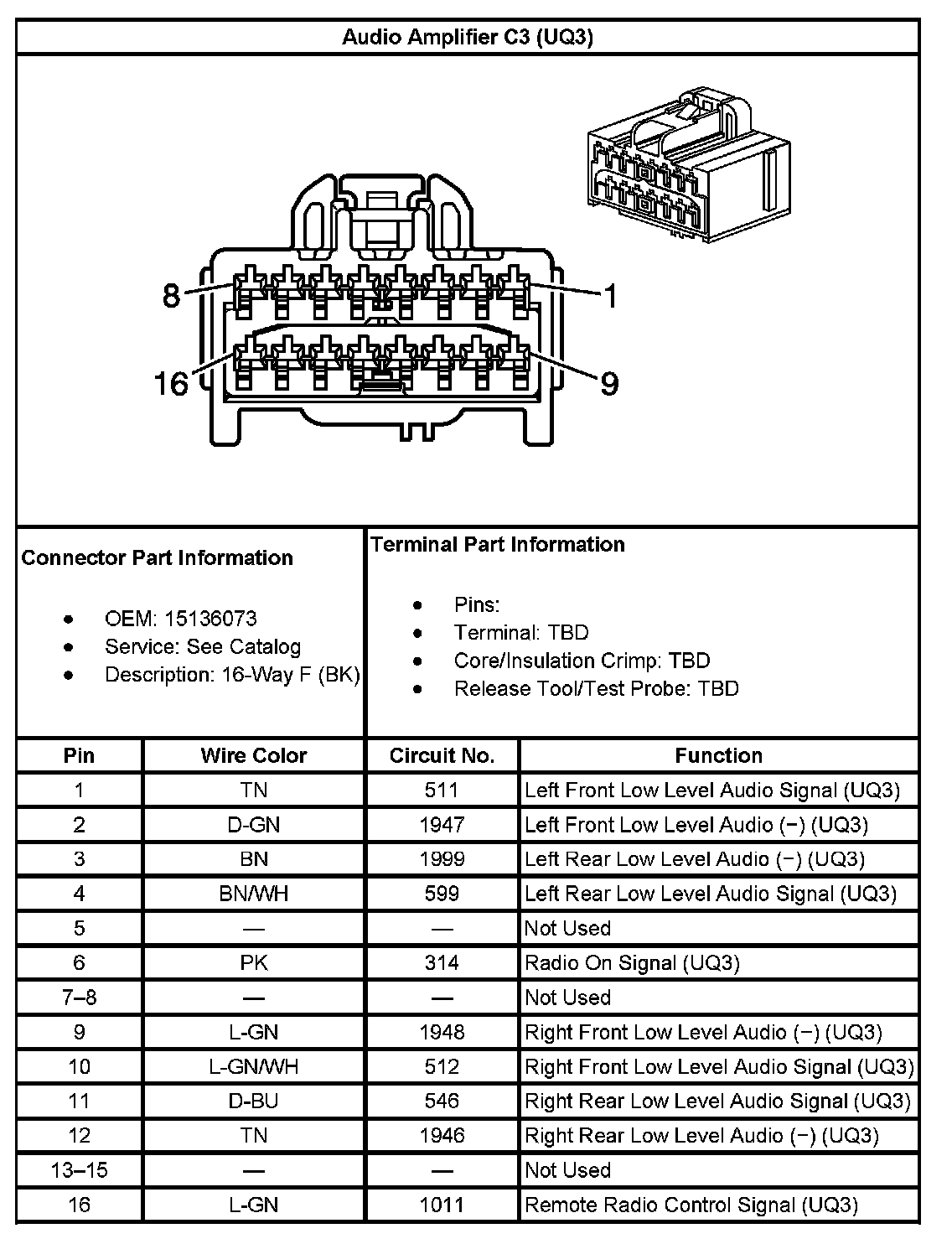 Audio Amplifier C3 (UQ3)

8

1

16

9

Connector Part Information

- OEM: 15136073
- Service: See Catalog
- Description: 16-Way F (BK)

Terminal Part Information

- Pins:
- Terminal: TBD
- Core/Insulation Crimp: TBD
- Release Tool/Test Probe: TBD

| Pin | Wire Color | Circuit No. | Function |
|---|---|---|---|
| 1 | TN | 511 | Left Front Low Level Audio Signal (UQ3) |
| 2 | D-GN | 1947 | Left Front Low Level Audio (−) (UQ3) |
| 3 | BN | 1999 | Left Rear Low Level Audio (−) (UQ3) |
| 4 | BN/WH | 599 | Left Rear Low Level Audio Signal (UQ3) |
| 5 | — | — | Not Used |
| 6 | PK | 314 | Radio On Signal (UQ3) |
| 7–8 | — | — | Not Used |
| 9 | L-GN | 1948 | Right Front Low Level Audio (−) (UQ3) |
| 10 | L-GN/WH | 512 | Right Front Low Level Audio Signal (UQ3) |
| 11 | D-BU | 546 | Right Rear Low Level Audio Signal (UQ3) |
| 12 | TN | 1946 | Right Rear Low Level Audio (−) (UQ3) |
| 13–15 | — | — | Not Used |
| 16 | L-GN | 1011 | Remote Radio Control Signal (UQ3) |