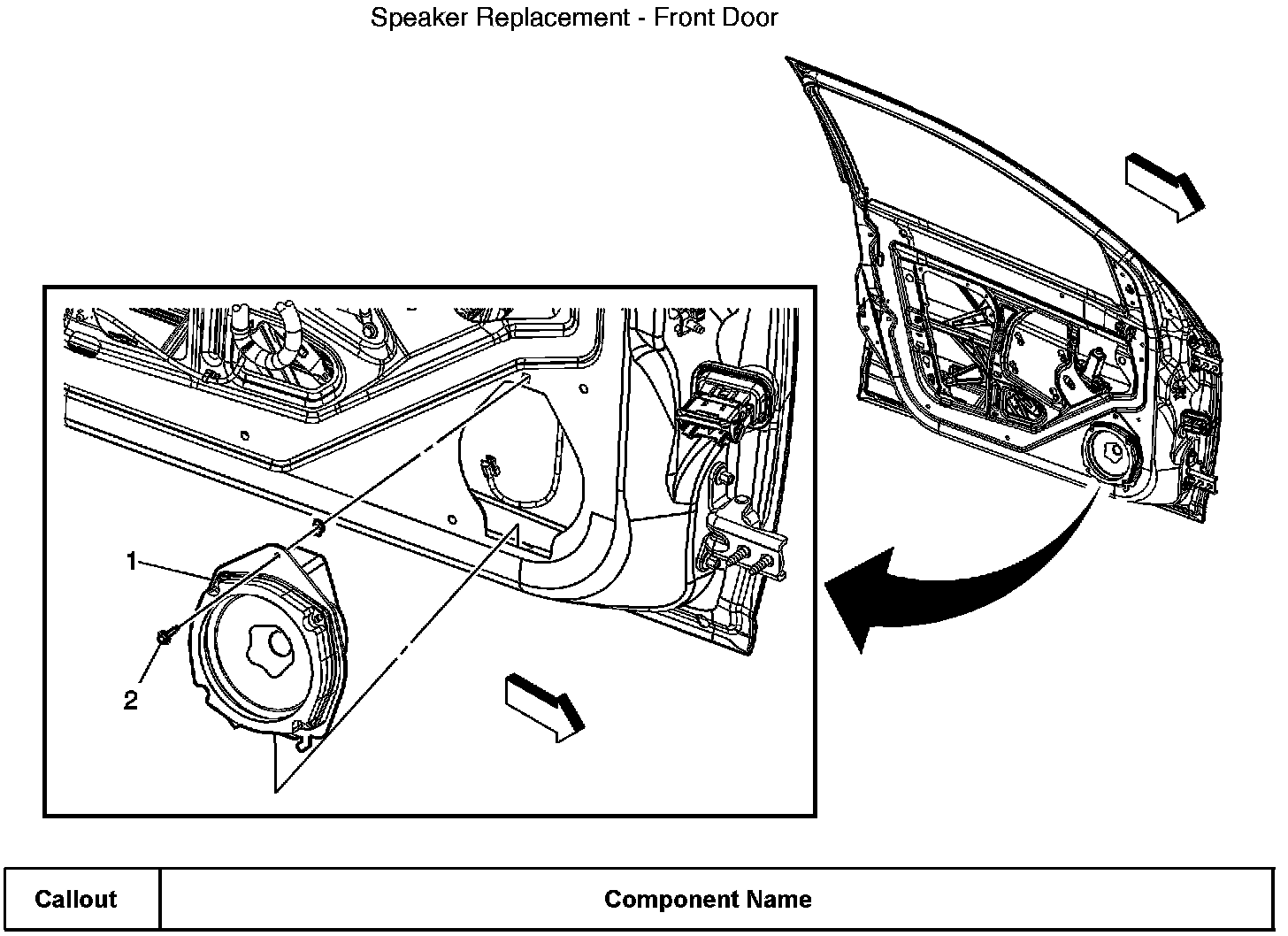 Speaker Replacement - Front Door

1

2

| Callout | Component Name |
|---|---|