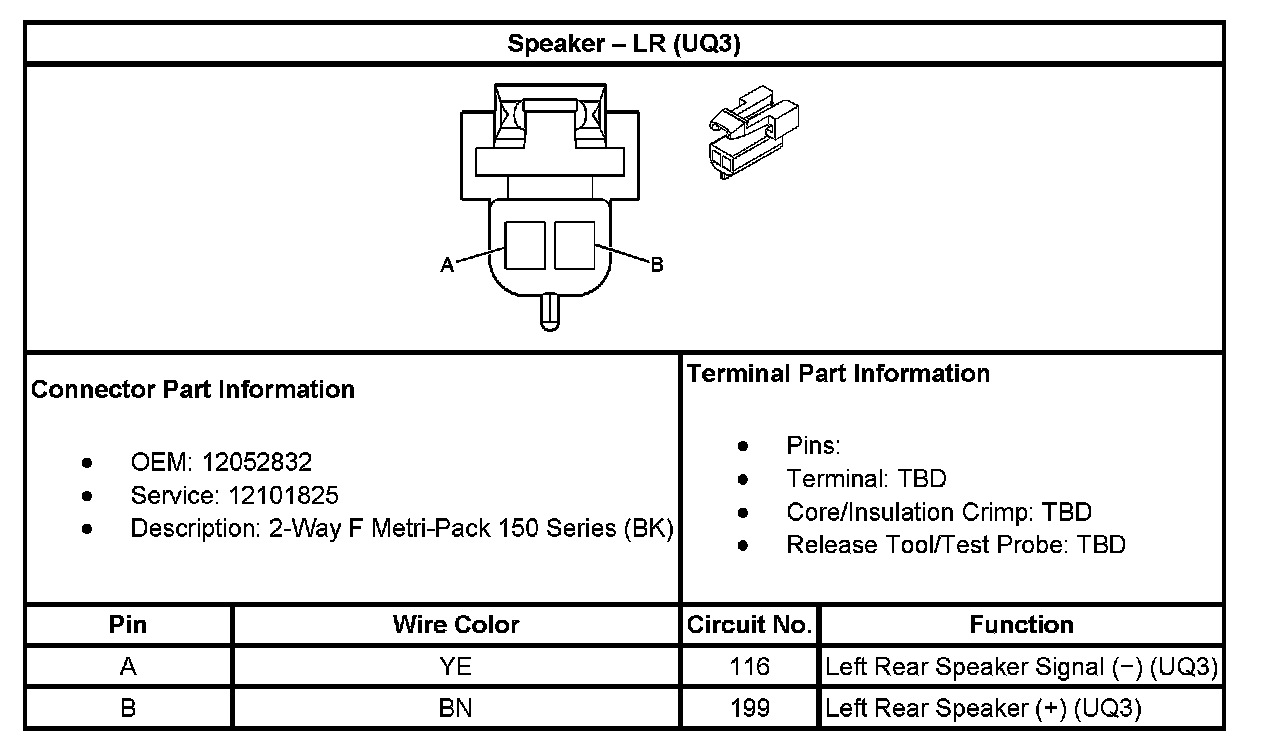 Speaker – LR (UQ3)

A
B

Connector Part Information

- OEM: 12052832
- Service: 12101825
- Description: 2-Way F Metri-Pack 150 Series (BK)

Terminal Part Information

- Pins:
- Terminal: TBD
- Core/Insulation Crimp: TBD
- Release Tool/Test Probe: TBD

| Pin | Wire Color | Circuit No. | Function |
|---|---|---|---|
| A | YE | 116 | Left Rear Speaker Signal (−) (UQ3) |
| B | BN | 199 | Left Rear Speaker (+) (UQ3) |