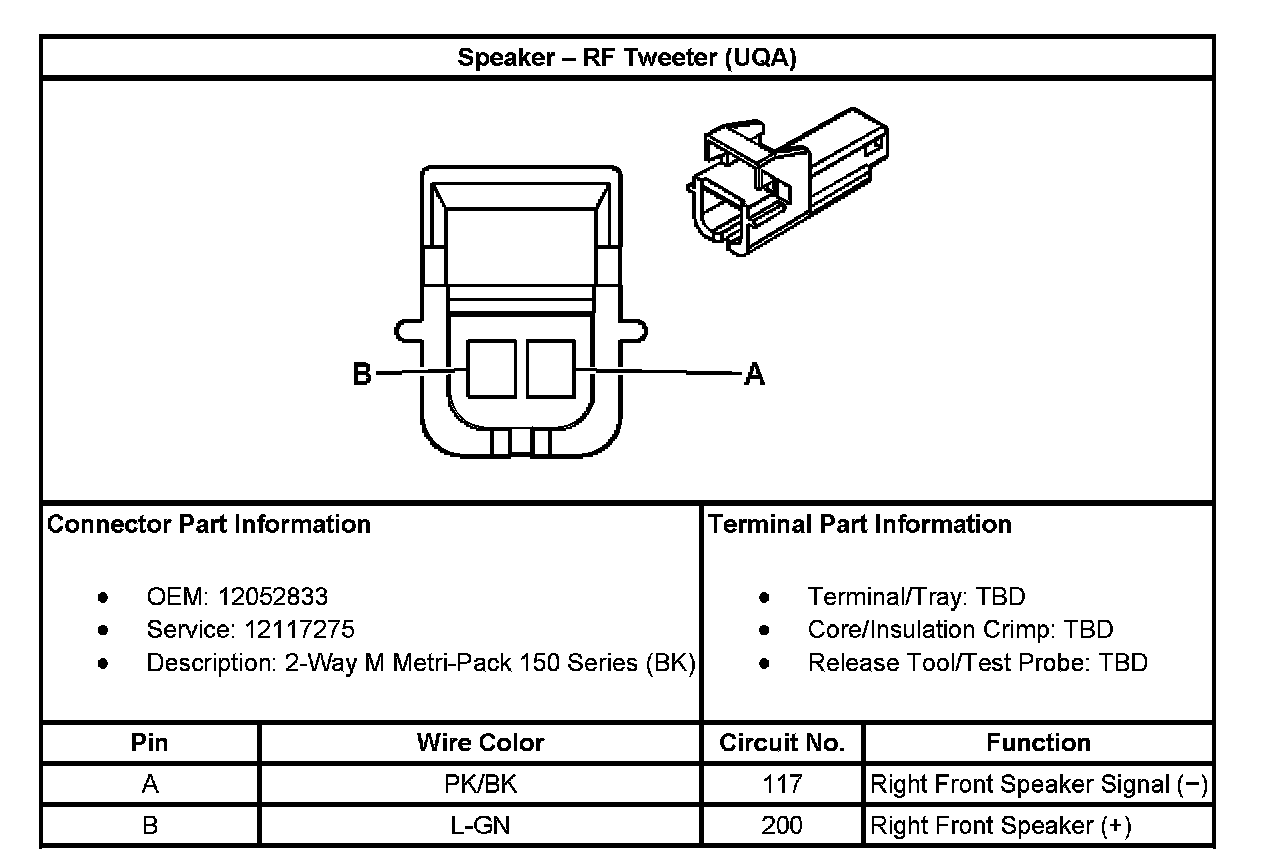 Speaker – RF Tweeter (UQA)

B

A

Connector Part Information

- OEM: 12052833
- Service: 12117275
- Description: 2-Way M Metri-Pack 150 Series (BK)

Terminal Part Information

- Terminal/Tray: TBD
- Core/Insulation Crimp: TBD
- Release Tool/Test Probe: TBD

| Pin | Wire Color | Circuit No. | Function |
|---|---|---|---|
| A | PK/BK | 117 | Right Front Speaker Signal (−) |
| B | L-GN | 200 | Right Front Speaker (+) |