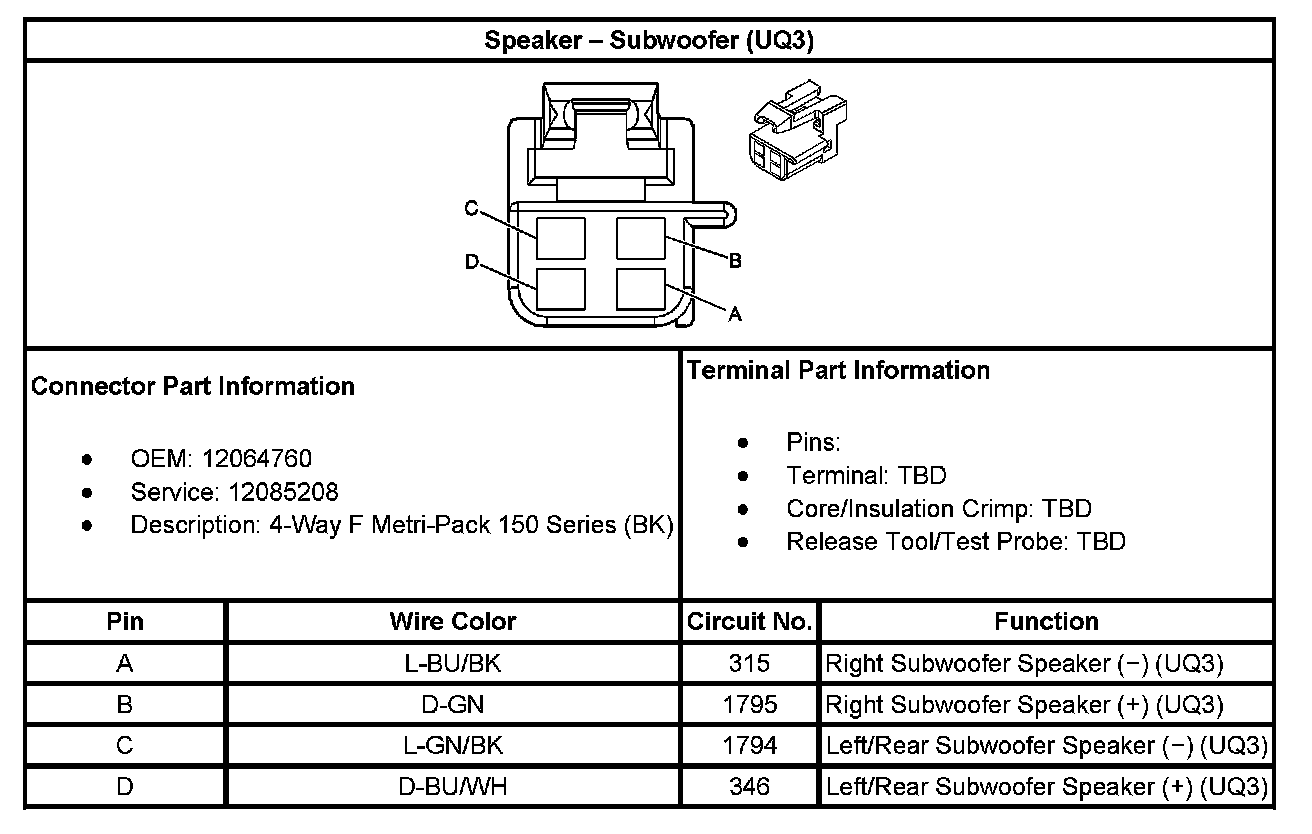 Speaker – Subwoofer (UQ3)

C
D
B
A

Connector Part Information

- OEM: 12064760
- Service: 12085208
- Description: 4-Way F Metri-Pack 150 Series (BK)

Terminal Part Information

- Pins:
- Terminal: TBD
- Core/Insulation Crimp: TBD
- Release Tool/Test Probe: TBD

| Pin | Wire Color | Circuit No. | Function |
|---|---|---|---|
| A | L-BU/BK | 315 | Right Subwoofer Speaker (−) (UQ3) |
| B | D-GN | 1795 | Right Subwoofer Speaker (+) (UQ3) |
| C | L-GN/BK | 1794 | Left/Rear Subwoofer Speaker (−) (UQ3) |
| D | D-BU/WH | 346 | Left/Rear Subwoofer Speaker (+) (UQ3) |