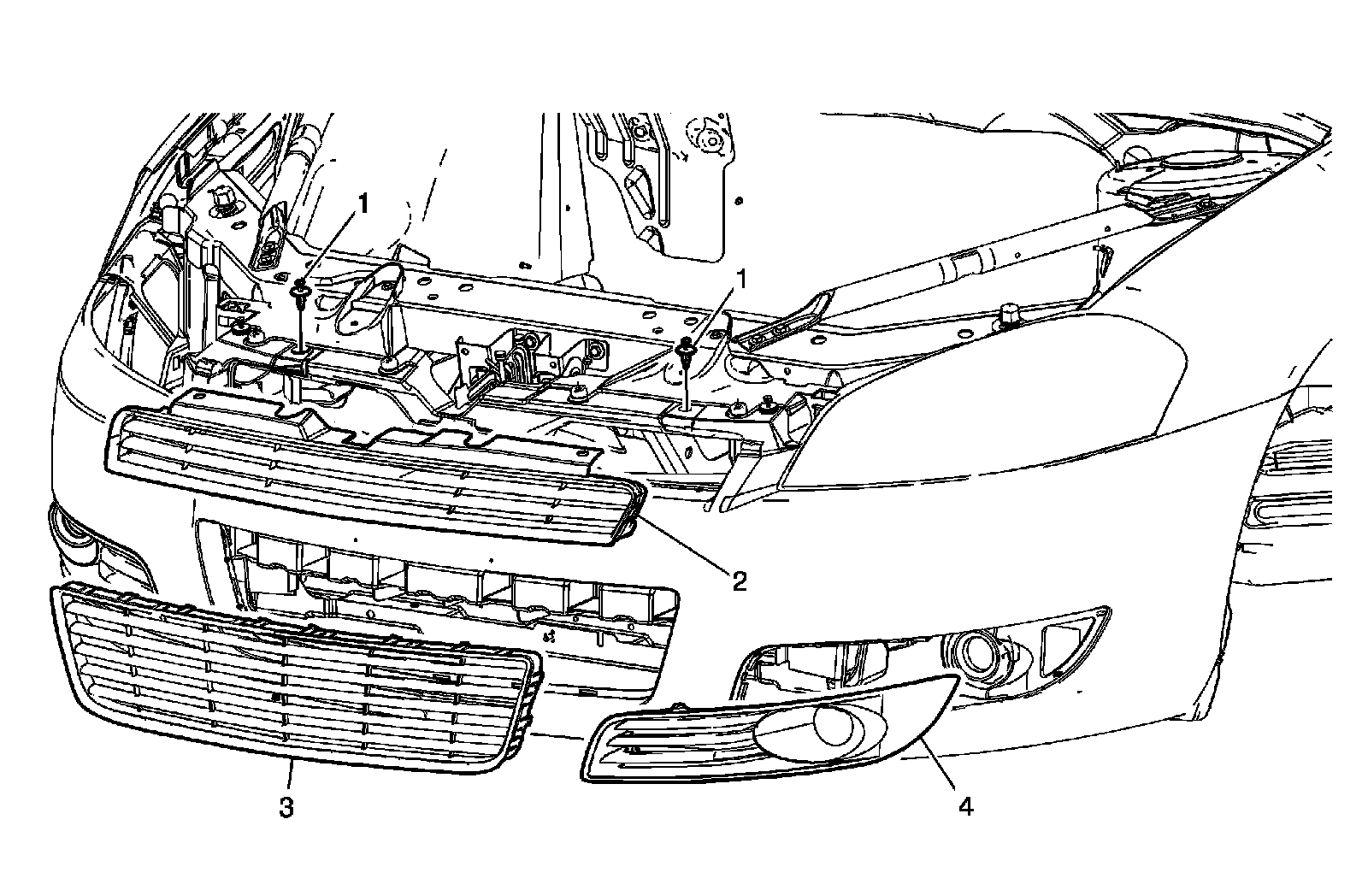 1
1
2
3
4