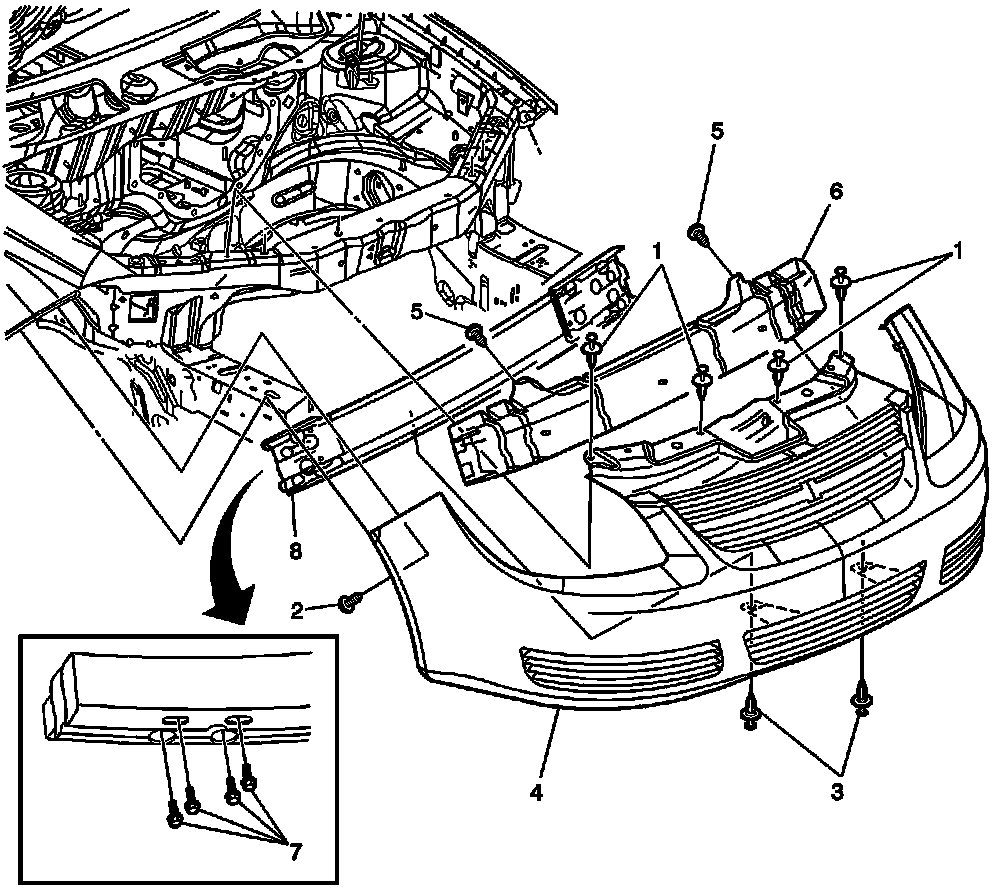 5
6
1
1
5
8
2
4
3
7