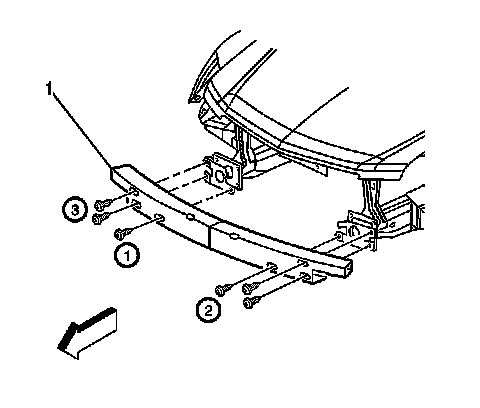 1
3
1
2