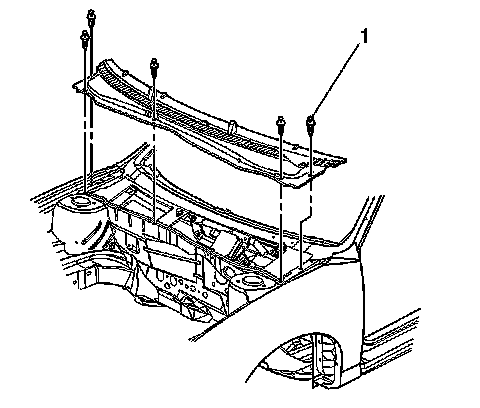 1