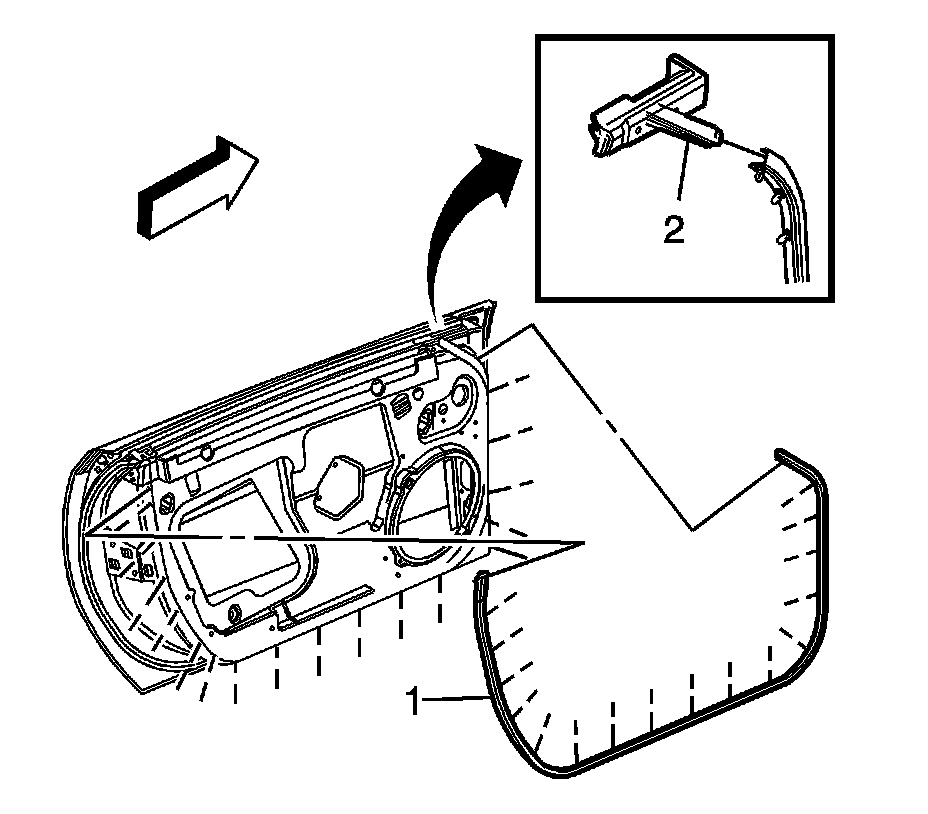 2

1