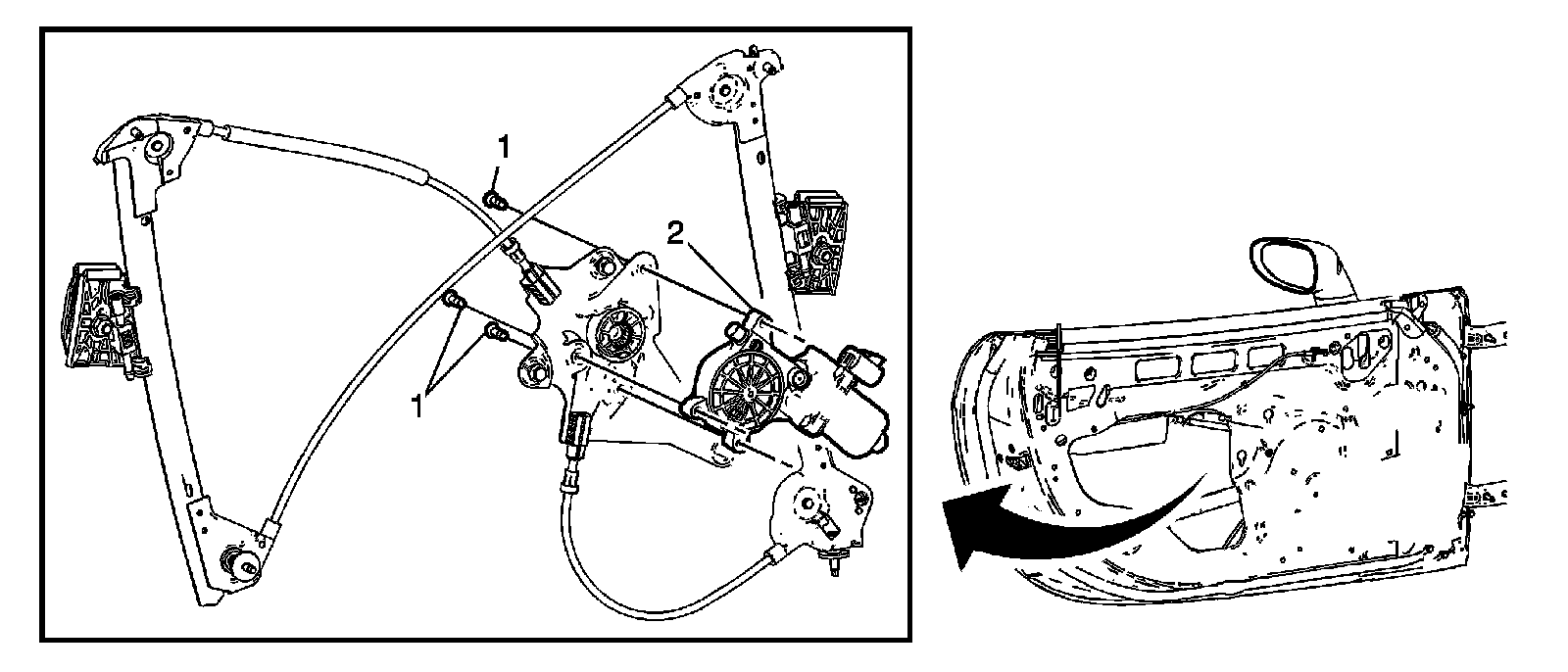 1
2
1