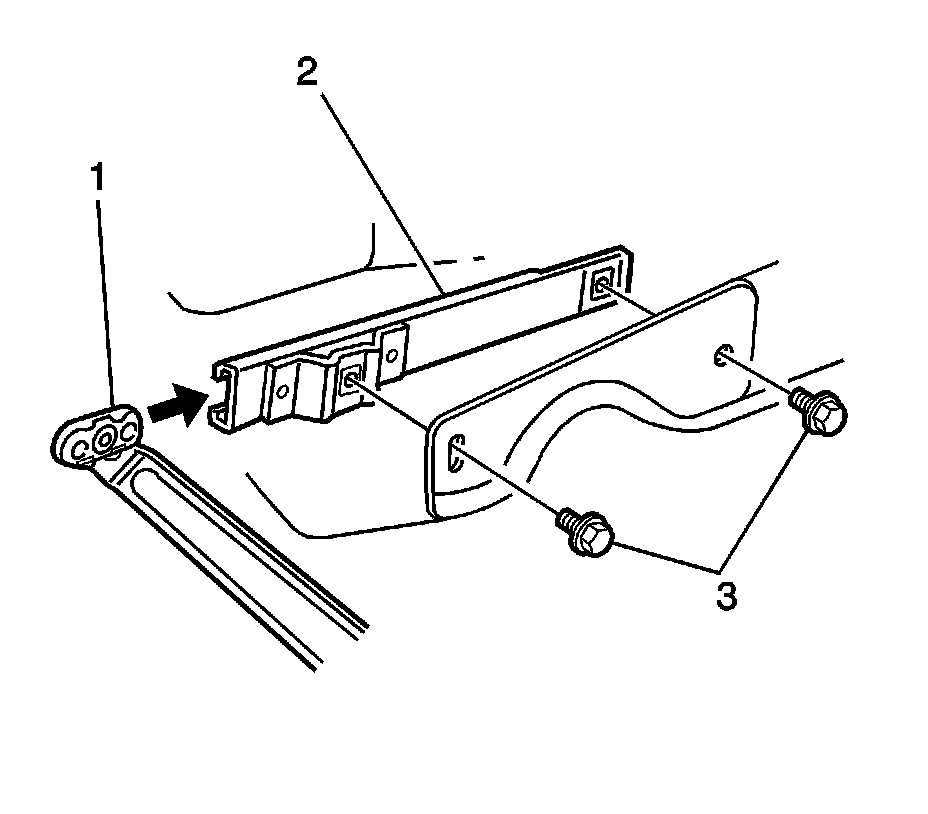 2
1
3