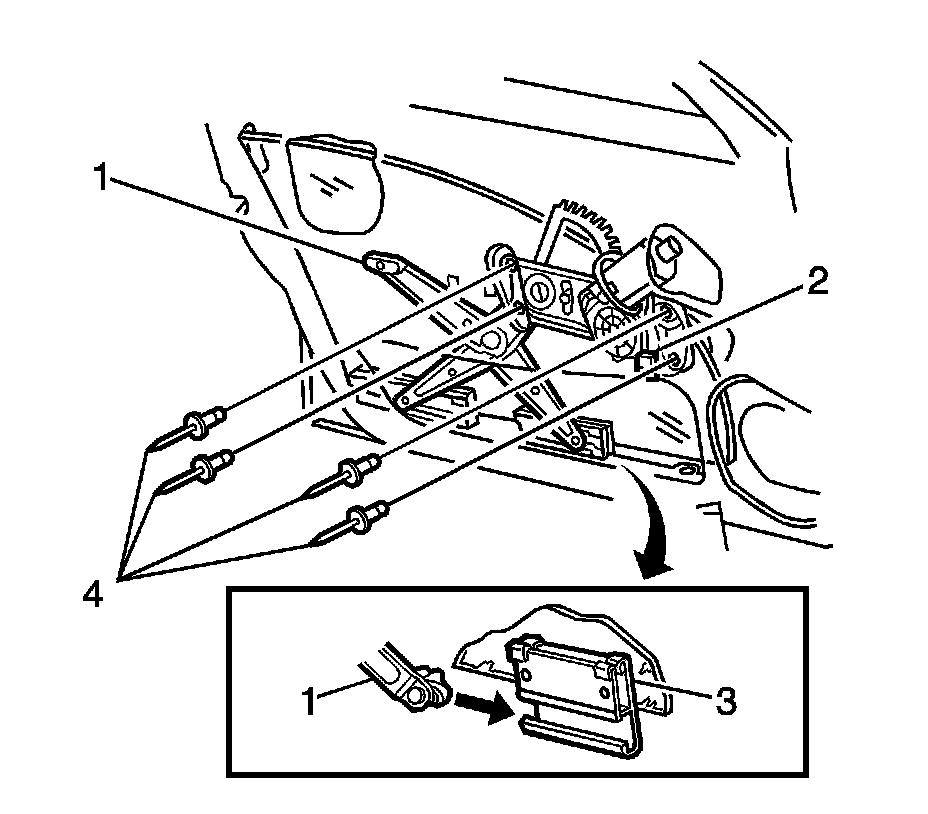 1
2
4
1
3