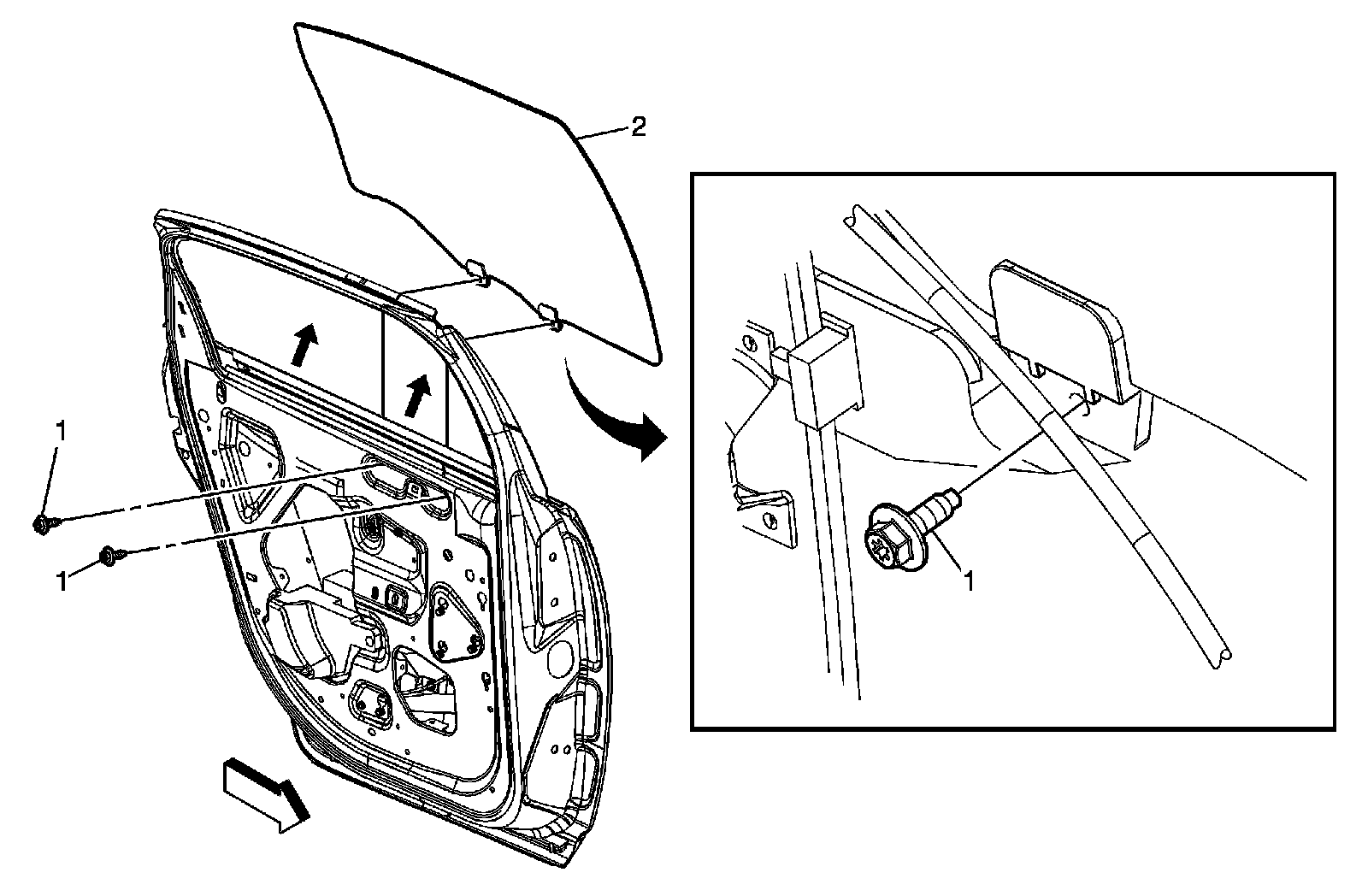 2

1

1

1