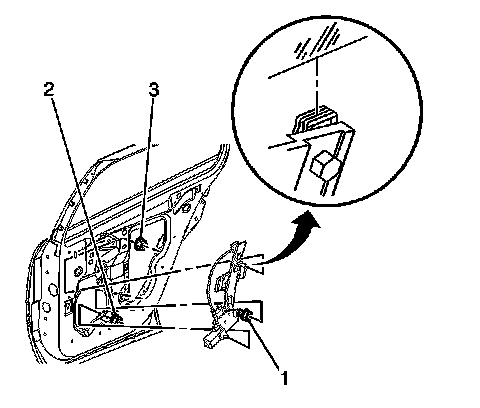 2
3
1