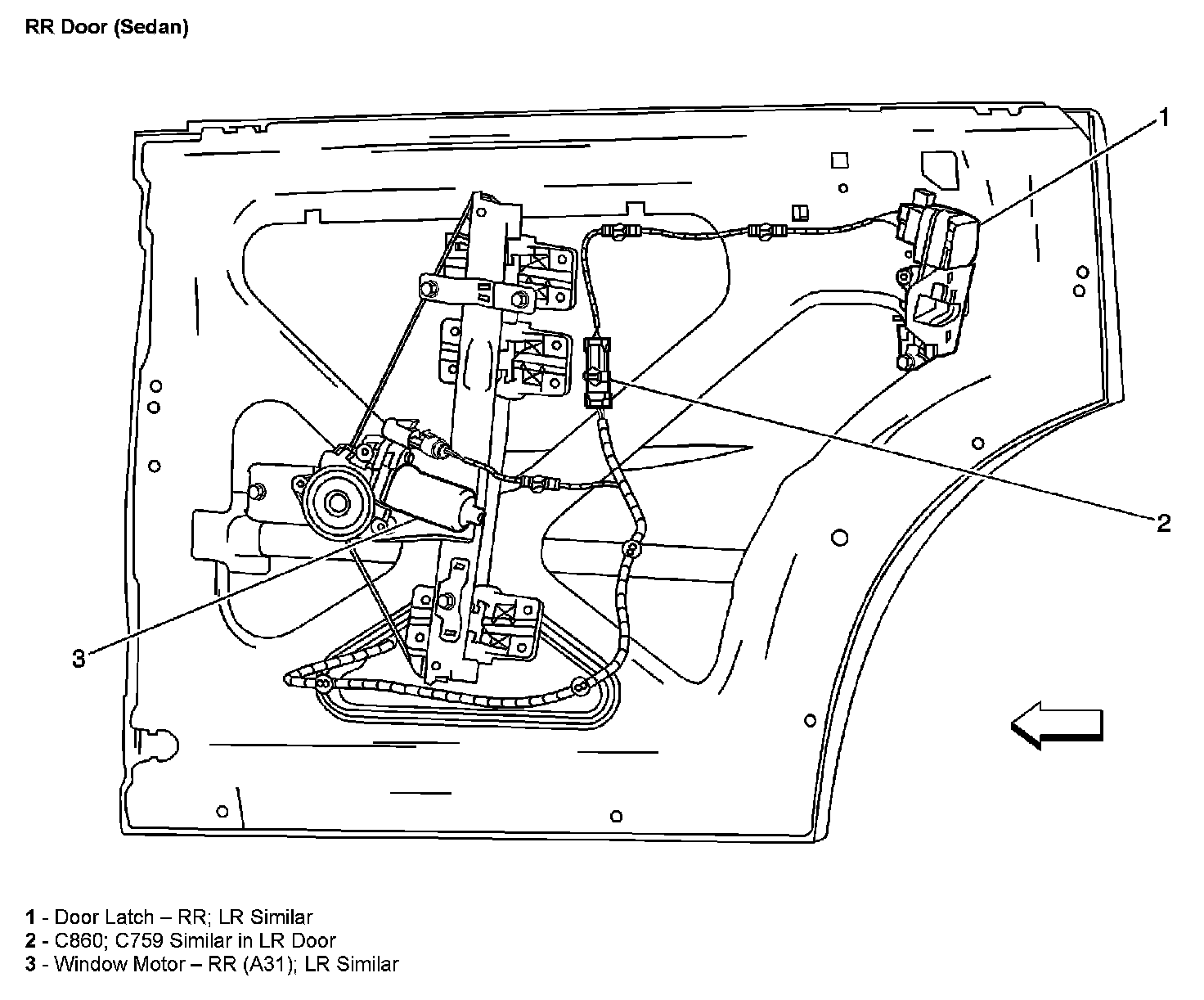 RR Door (Sedan)

1

2

3

1 - Door Latch – RR; LR Similar
2 - C860; C759 Similar in LR Door
3 - Window Motor – RR (A31); LR Similar