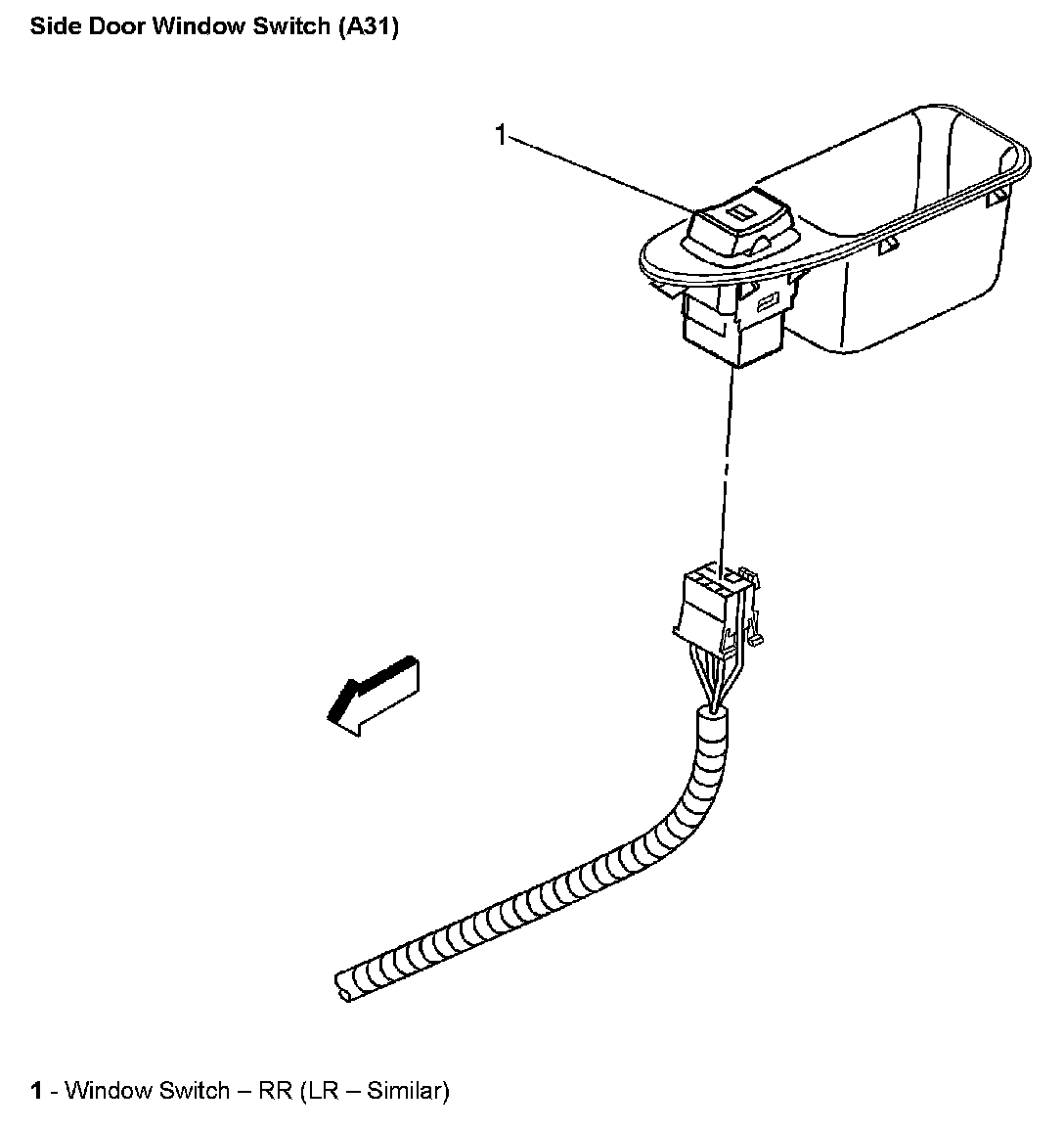 Side Door Window Switch (A31)

1

1 - Window Switch – RR (LR – Similar)