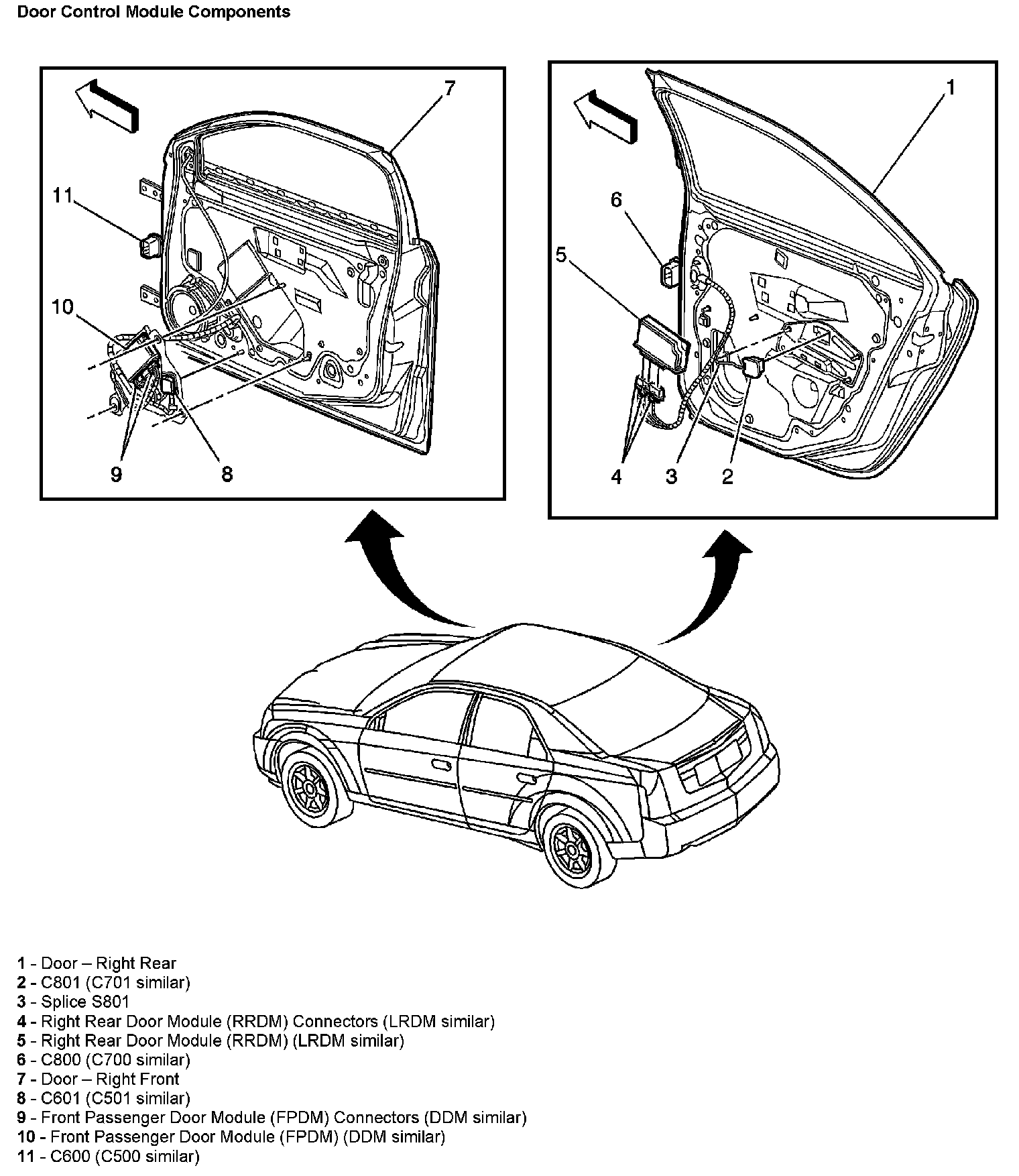 Door Control Module Components

7

11

10

9

8

1

6

5

4

3

2

1 - Door – Right Rear
2 - C801 (C701 similar)
3 - Splice S801
4 - Right Rear Door Module (RRDM) Connectors (LRDM similar)
5 - Right Rear Door Module (RRDM) (LRDM similar)
6 - C800 (C700 similar)
7 - Door – Right Front
8 - C601 (C501 similar)
9 - Front Passenger Door Module (FPDM) Connectors (DDM similar)
10 - Front Passenger Door Module (FPDM) (DDM similar)
11 - C600 (C500 similar)