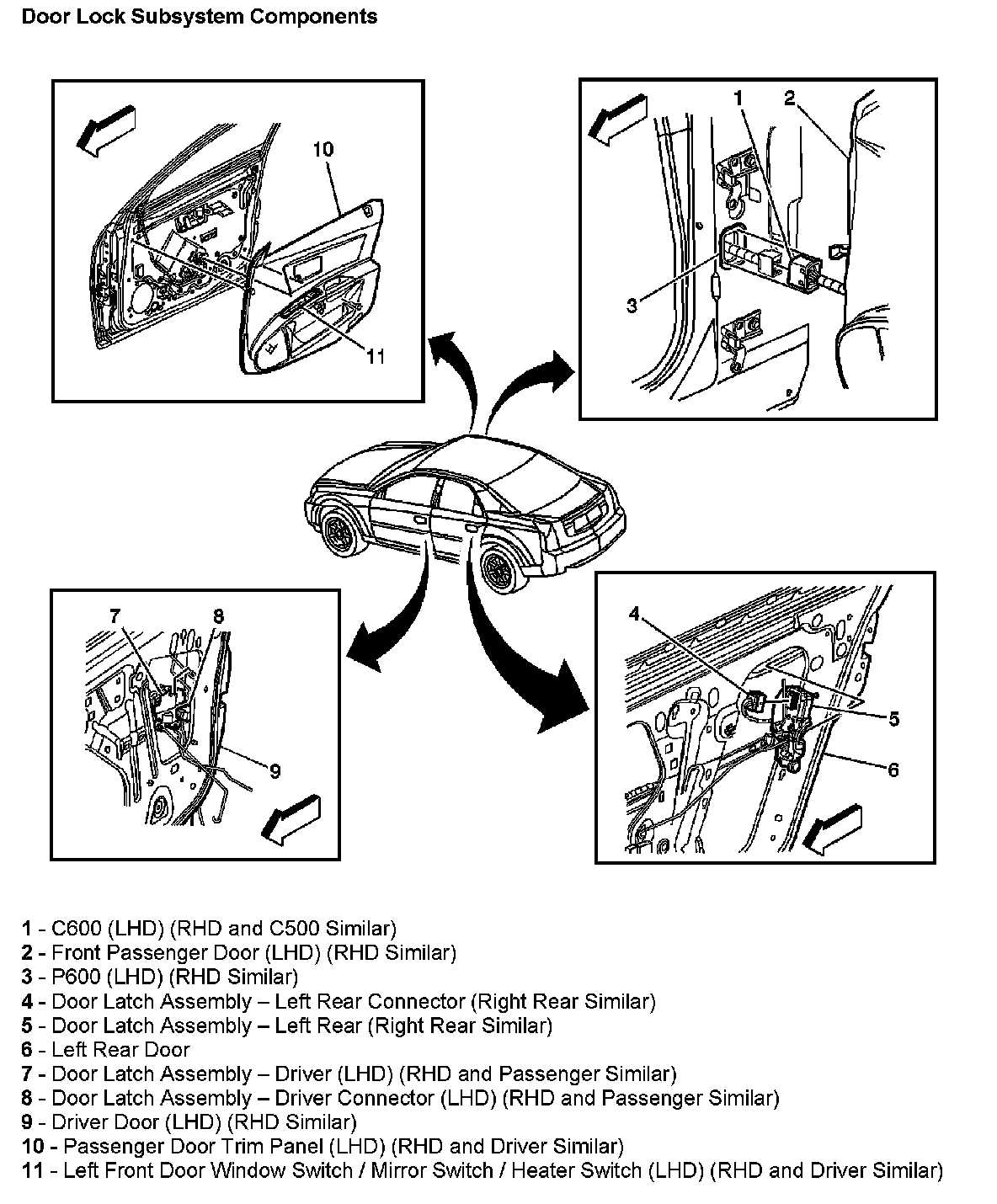 Door Lock Subsystem Components

10
11

1
2
3

7
8
9

4
5
6

1 - C600 (LHD) (RHD and C500 Similar)
2 - Front Passenger Door (LHD) (RHD Similar)
3 - P600 (LHD) (RHD Similar)
4 - Door Latch Assembly – Left Rear Connector (Right Rear Similar)
5 - Door Latch Assembly – Left Rear (Right Rear Similar)
6 - Left Rear Door
7 - Door Latch Assembly – Driver (LHD) (RHD and Passenger Similar)
8 - Door Latch Assembly – Driver Connector (LHD) (RHD and Passenger Similar)
9 - Driver Door (LHD) (RHD Similar)
10 - Passenger Door Trim Panel (LHD) (RHD and Driver Similar)
11 - Left Front Door Window Switch / Mirror Switch / Heater Switch (LHD) (RHD and Driver Similar)