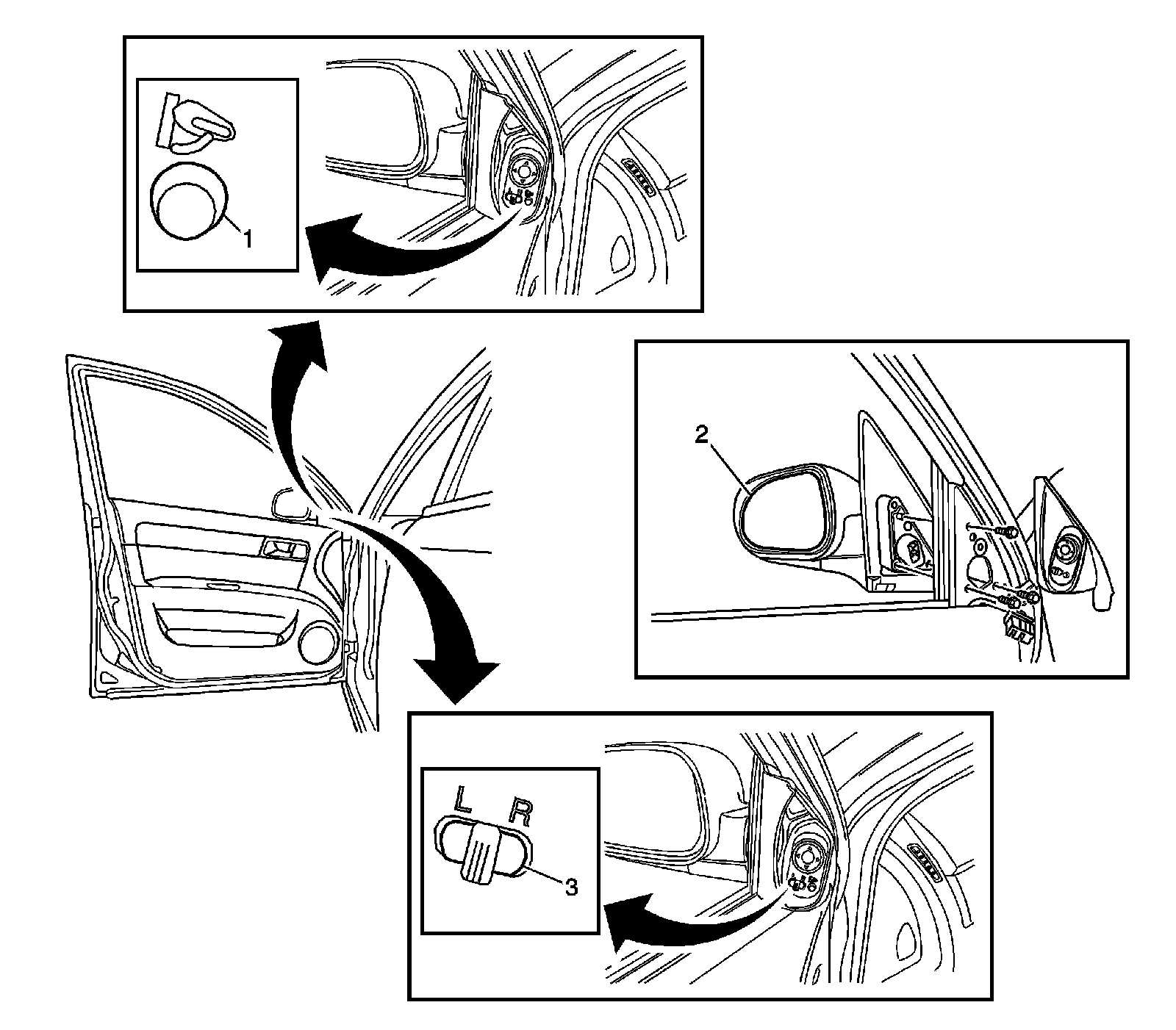 1

2

L R

3