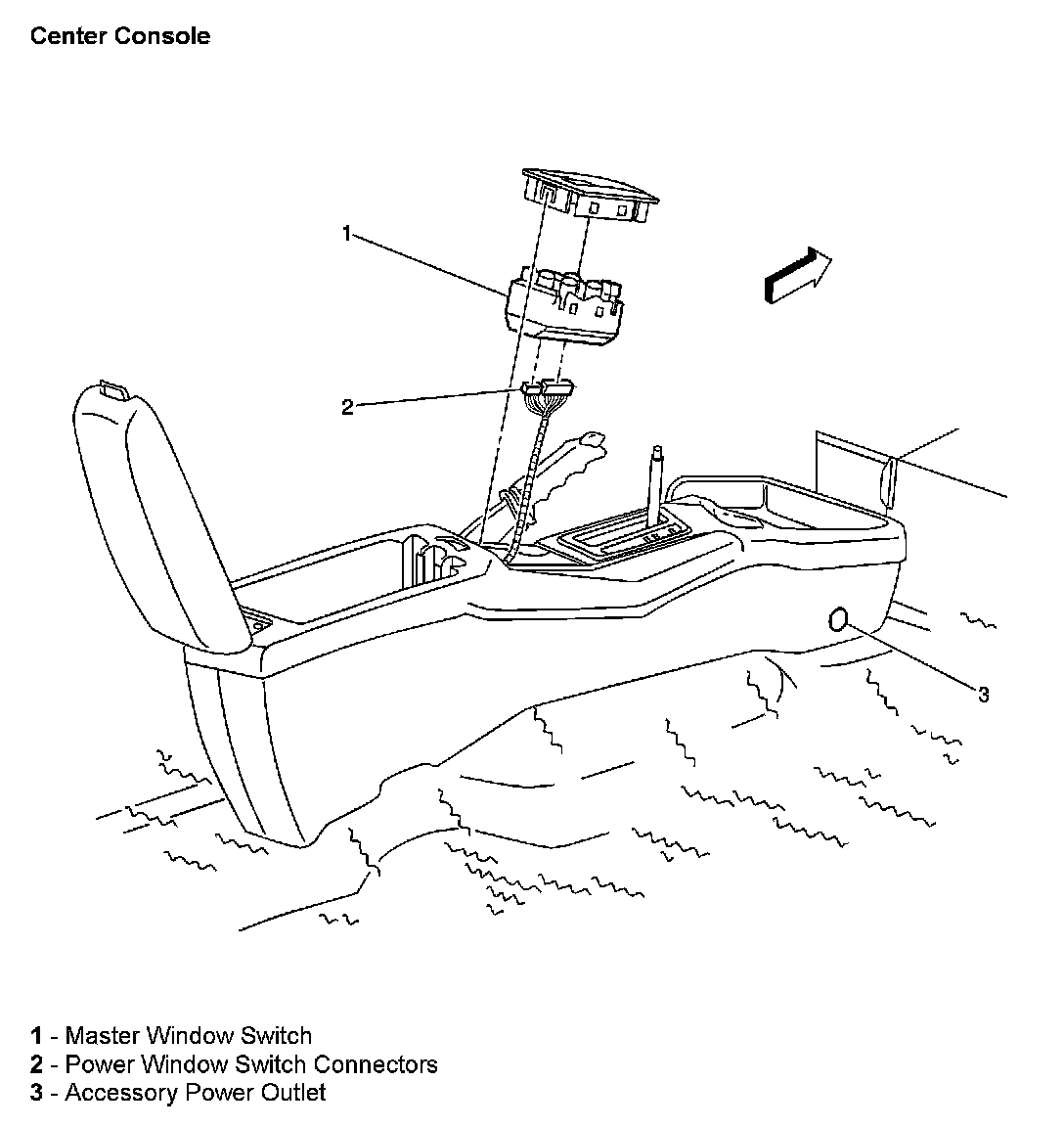 Center Console

1

2

3

1 - Master Window Switch
2 - Power Window Switch Connectors
3 - Accessory Power Outlet