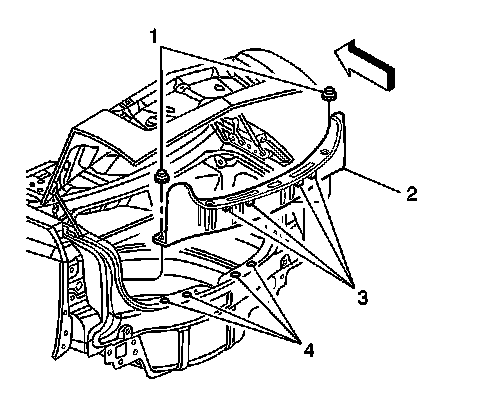 1
2
3
4