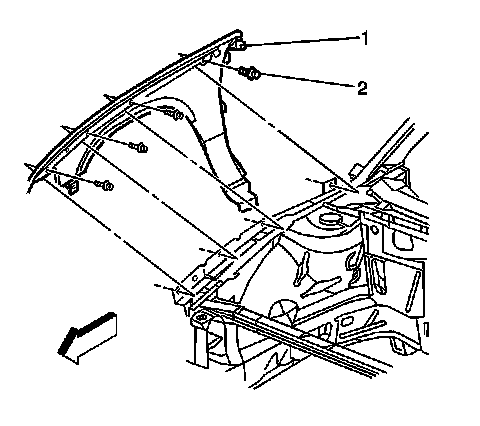 1
2