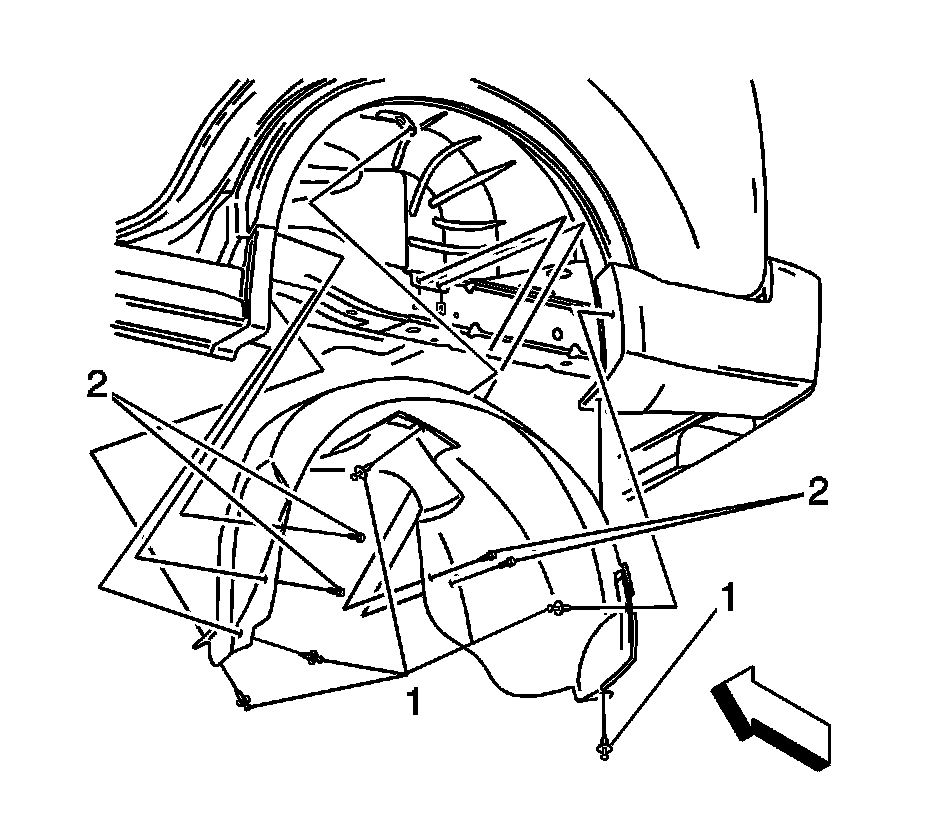 2
2
1
1