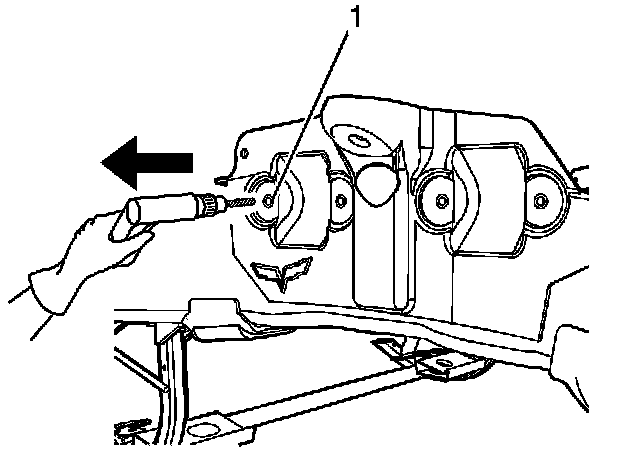 1