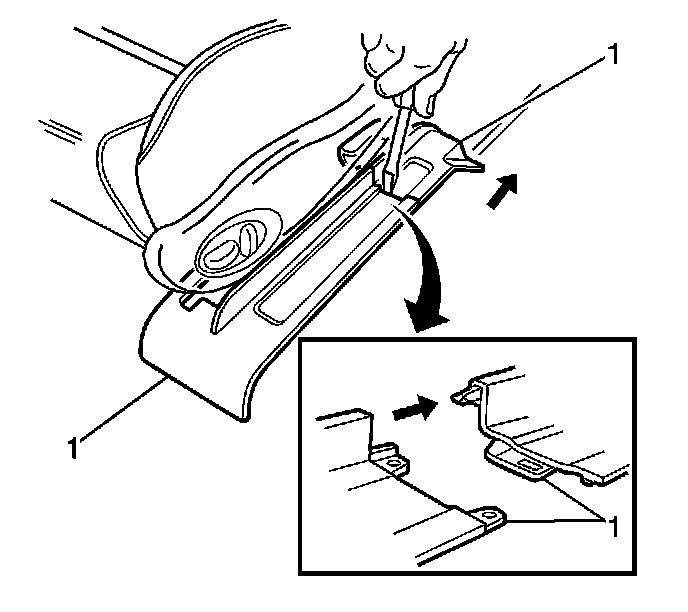 1
1
1