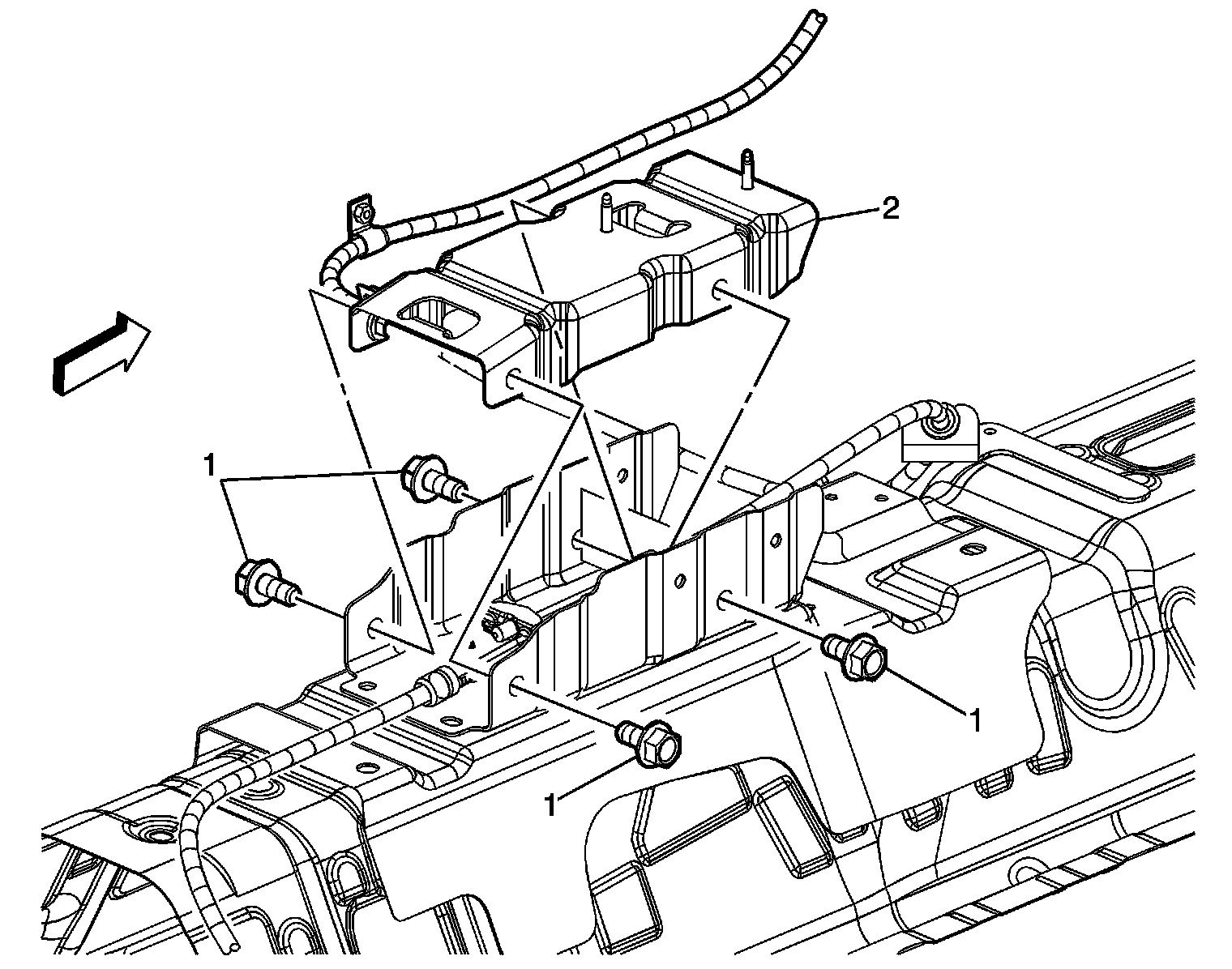 2

1

1

1