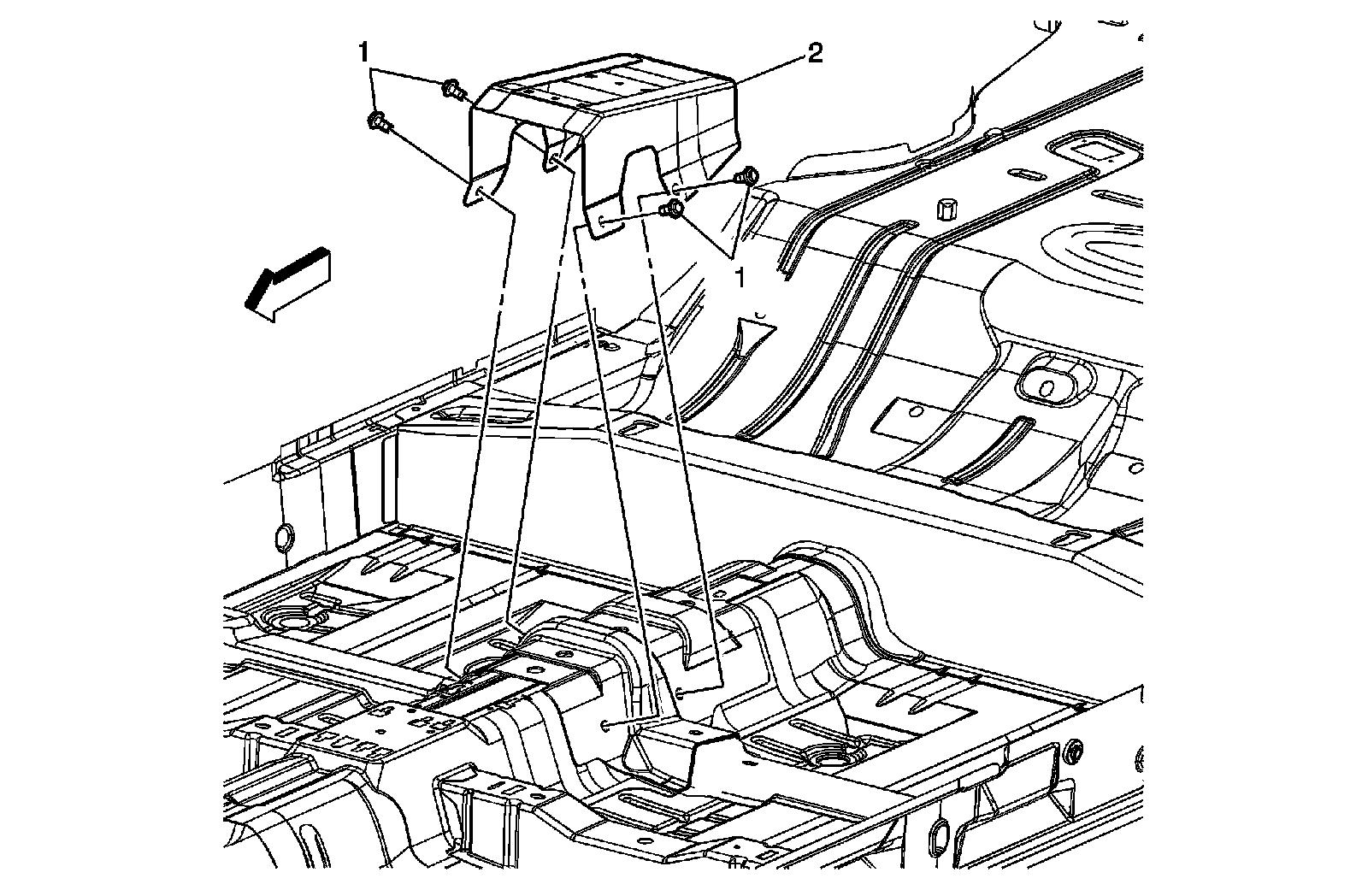 1
2
1